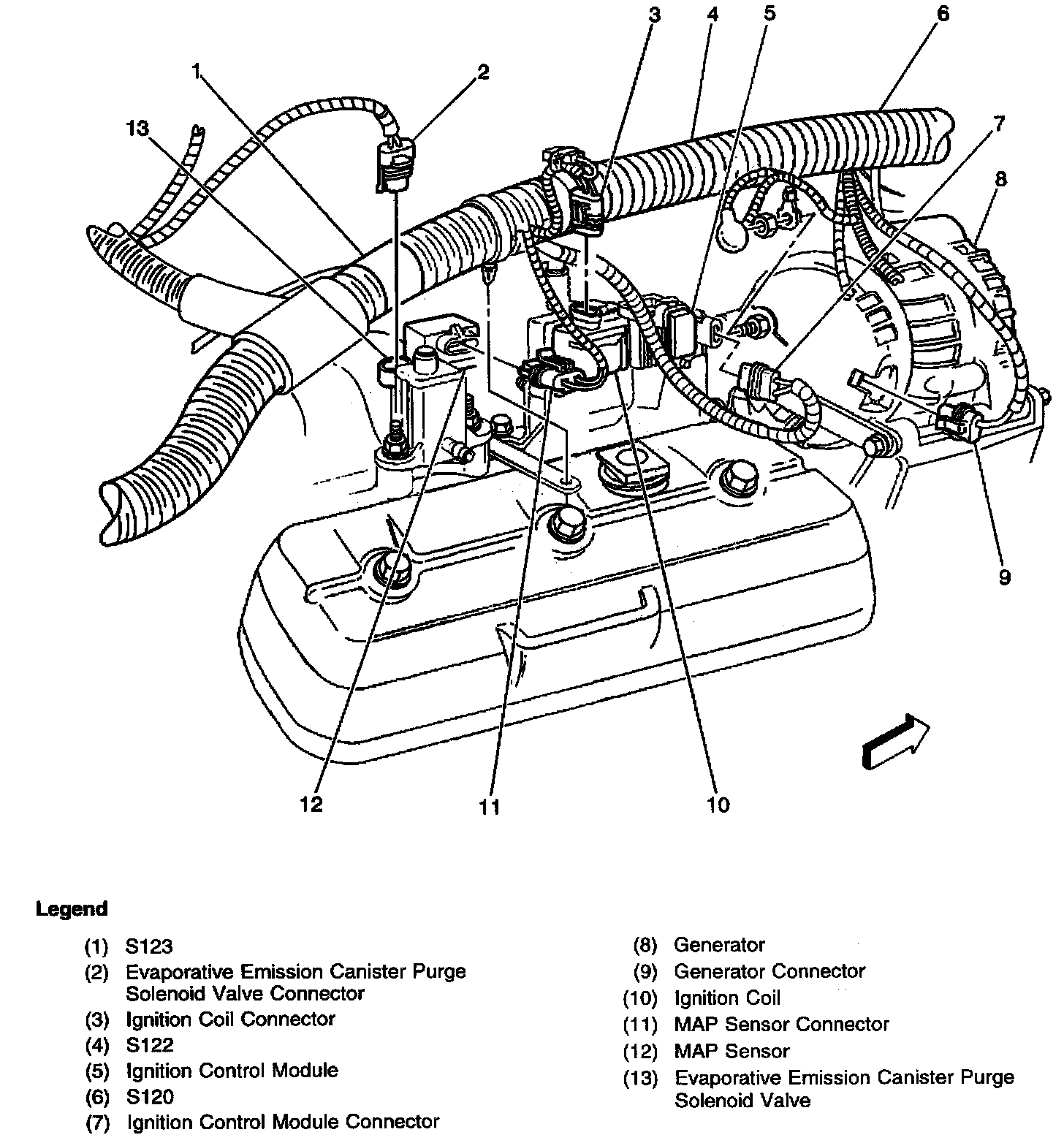 3 4 5 6
1 2
13
7
8
9
12 11 10

Legend

(1) S123
(2) Evaporative Emission Canister Purge Solenoid Valve Connector
(3) Ignition Coil Connector
(4) S122
(5) Ignition Control Module
(6) S120
(7) Ignition Control Module Connector

(8) Generator
(9) Generator Connector
(10) Ignition Coil
(11) MAP Sensor Connector
(12) MAP Sensor
(13) Evaporative Emission Canister Purge Solenoid Valve