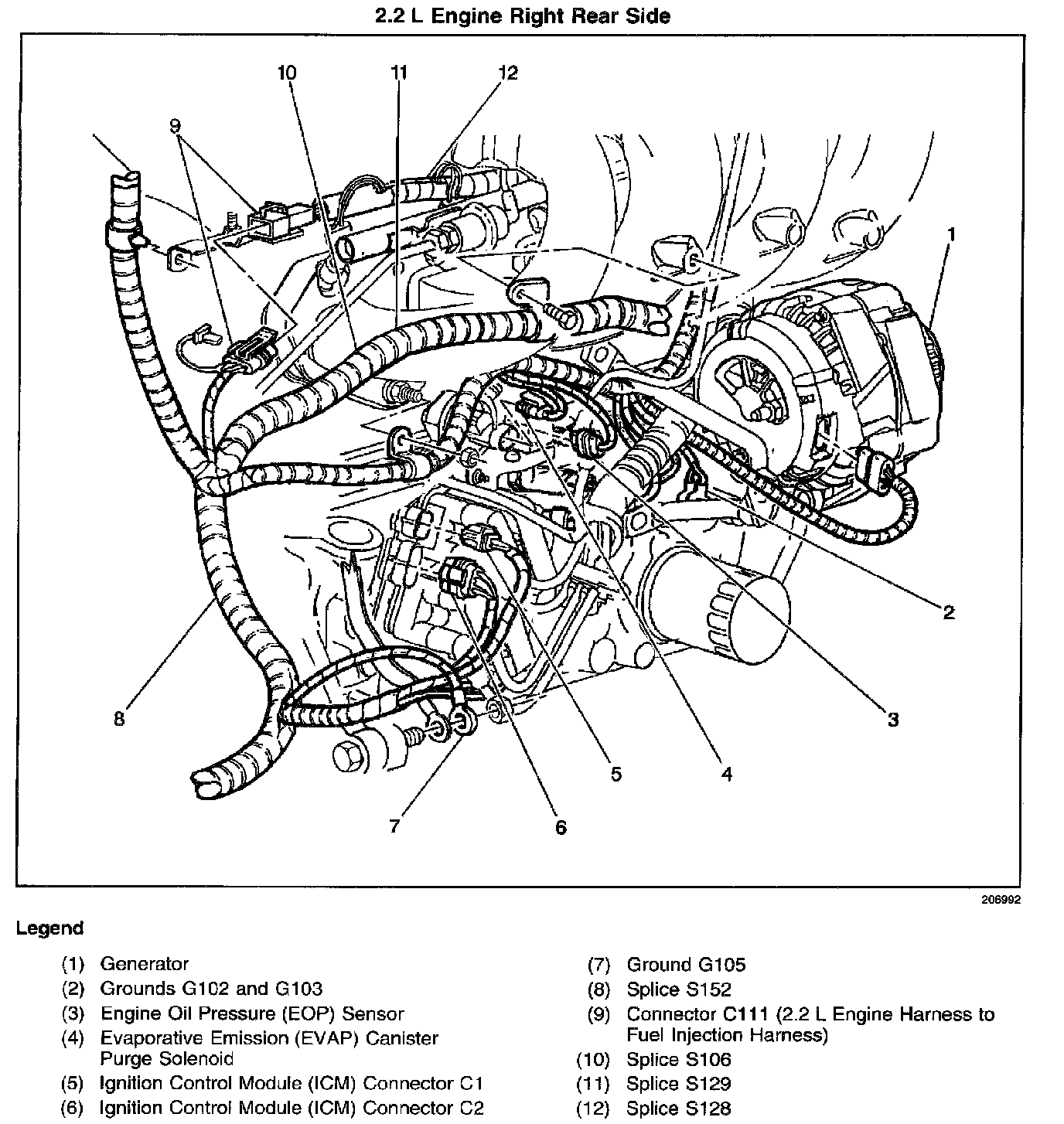 2.2 L Engine Right Rear Side

10
11
12
9
1
2
3
4
5
6
7
8

206992

Legend

(1) Generator
(2) Grounds G102 and G103
(3) Engine Oil Pressure (EOP) Sensor
(4) Evaporative Emission (EVAP) Canister Purge Solenoid
(5) Ignition Control Module (ICM) Connector C1
(6) Ignition Control Module (ICM) Connector C2

(7) Ground G105
(8) Splice S152
(9) Connector C111 (2.2 L Engine Harness to Fuel Injection Harness)
(10) Splice S106
(11) Splice S129
(12) Splice S128