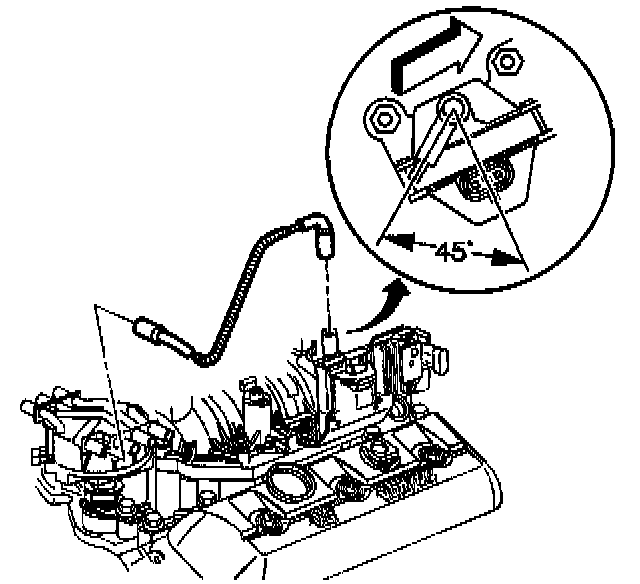 45°