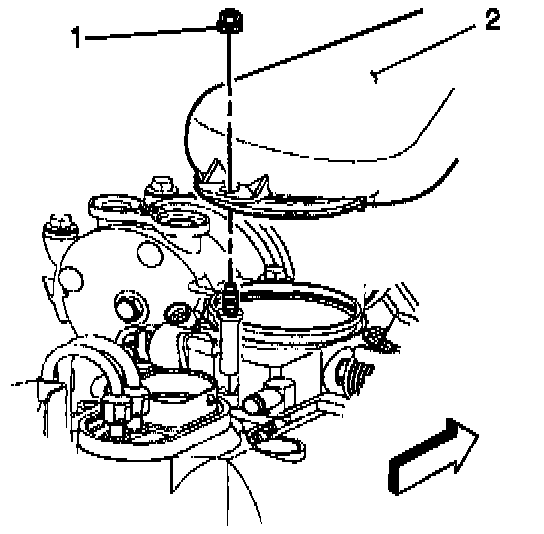 1
2