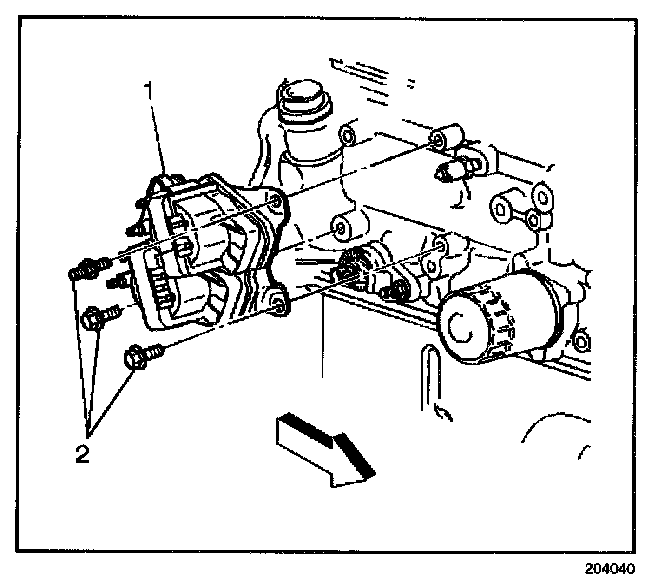 1

2

204040