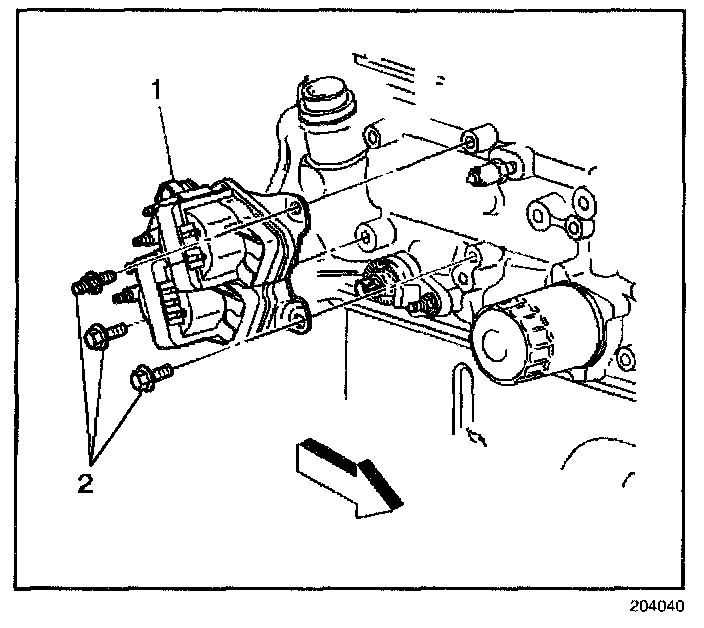 1

2

204040