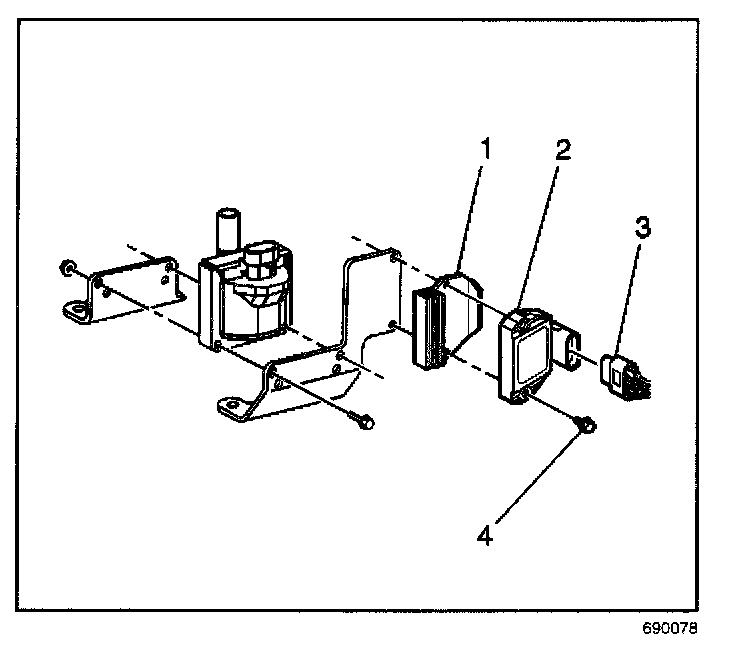 1
2
3
4
690078