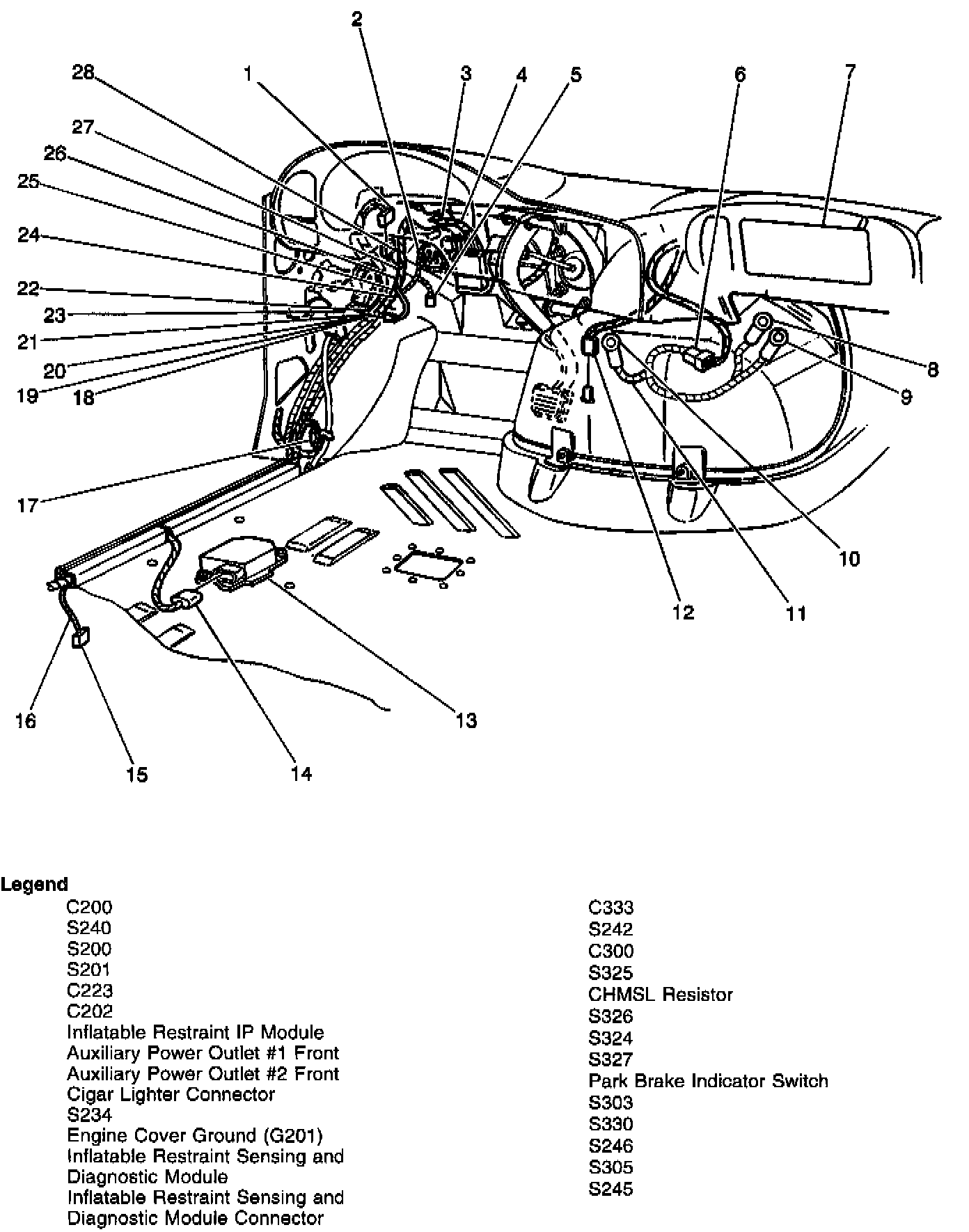 2
28
1
3
4
5
6
7
27
26
25
24
22
23
21
20
19
18
8
9
17
10
12
11
16
13
15
14

Legend
C200
S240
S200
S201
C223
C202
Inflatable Restraint IP Module
Auxiliary Power Outlet #1 Front
Auxiliary Power Outlet #2 Front
Cigar Lighter Connector
S234
Engine Cover Ground (G201)
Inflatable Restraint Sensing and Diagnostic Module
Inflatable Restraint Sensing and Diagnostic Module Connector

C333
S242
C300
S325
CHMSL Resistor
S326
S324
S327
Park Brake Indicator Switch
S303
S330
S246
S305
S245