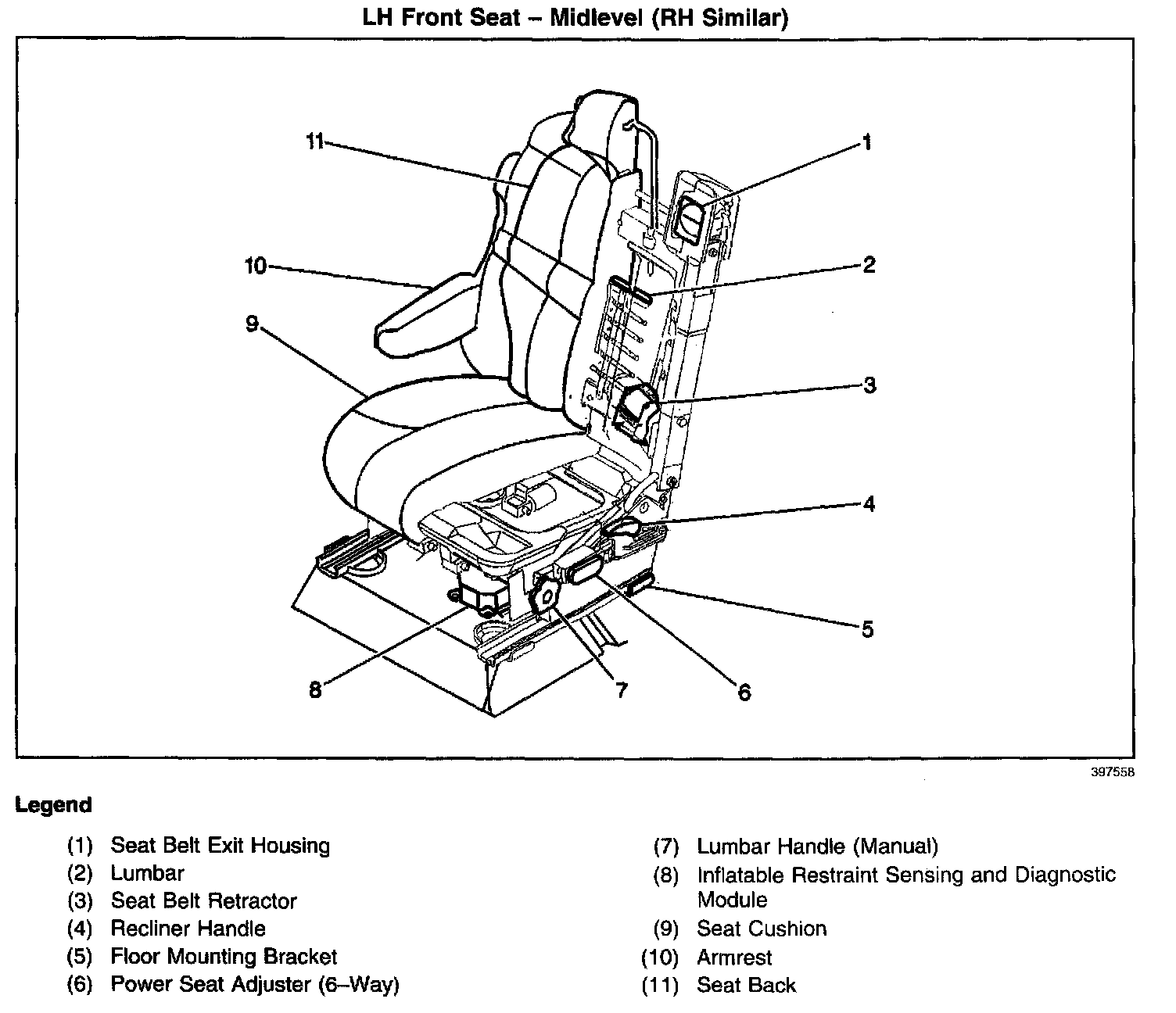 LH Front Seat – Midlevel (RH Similar)

11
1
10
2
9
3
4
5
8
7
6

397558

Legend

(1) Seat Belt Exit Housing
(2) Lumbar
(3) Seat Belt Retractor
(4) Recliner Handle
(5) Floor Mounting Bracket
(6) Power Seat Adjuster (6–Way)

(7) Lumbar Handle (Manual)
(8) Inflatable Restraint Sensing and Diagnostic Module
(9) Seat Cushion
(10) Armrest
(11) Seat Back