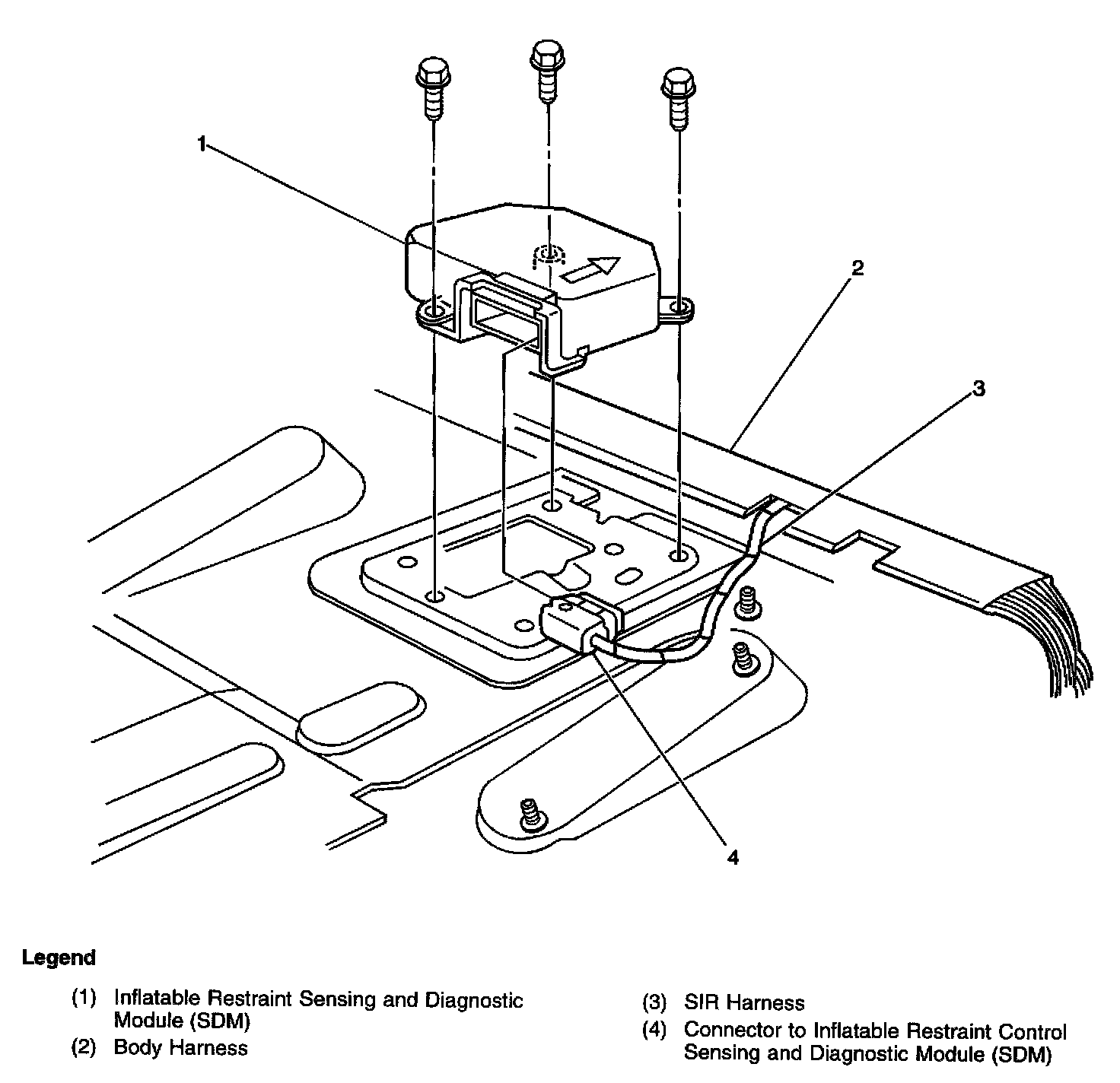 1

2

3

4

Legend

(1) Inflatable Restraint Sensing and Diagnostic Module (SDM)

(2) Body Harness

(3) SIR Harness

(4) Connector to Inflatable Restraint Control Sensing and Diagnostic Module (SDM)