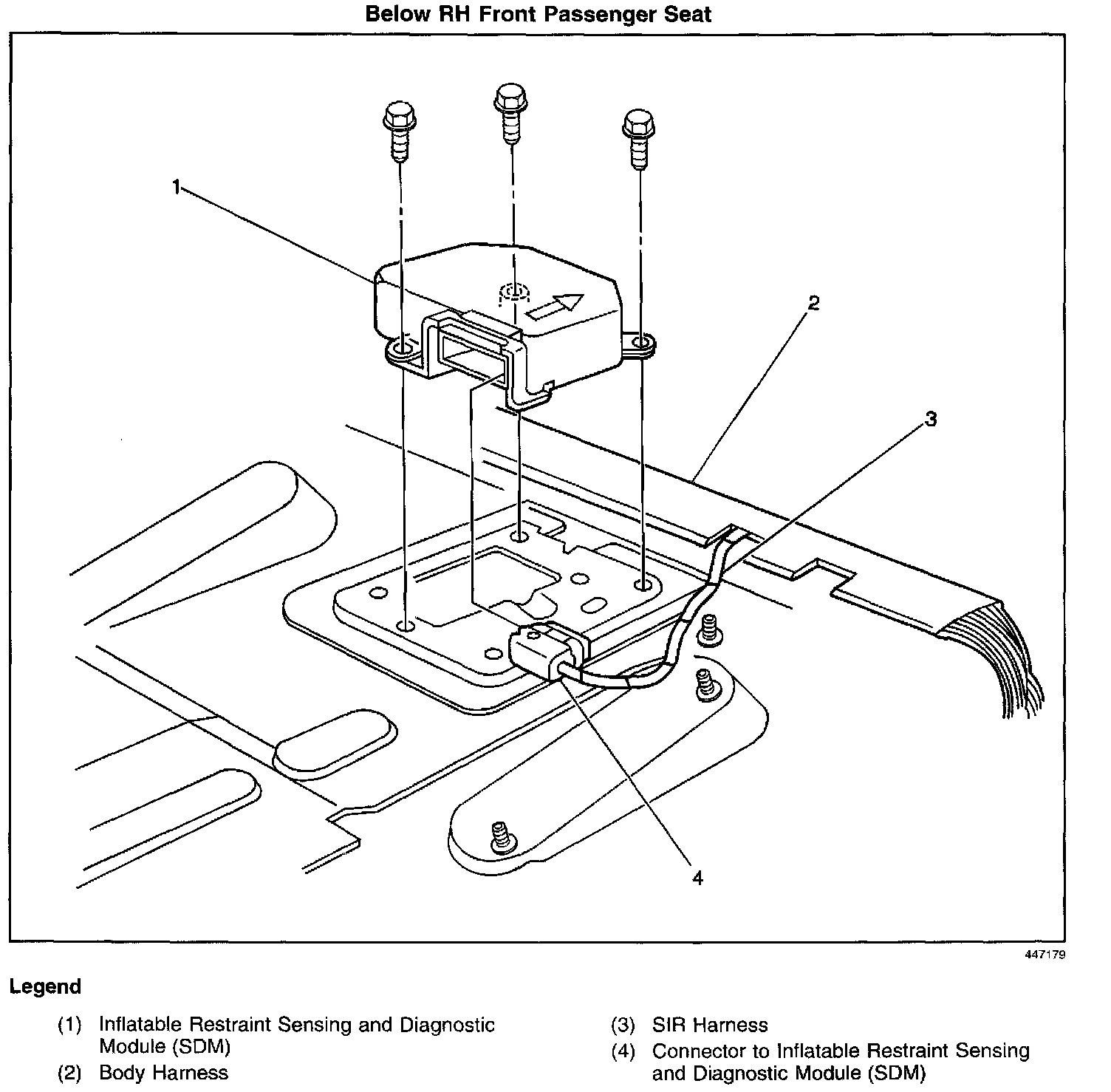 Below RH Front Passenger Seat

1

2

3

4

447179

Legend

(1) Inflatable Restraint Sensing and Diagnostic Module (SDM)

(2) Body Harness

(3) SIR Harness

(4) Connector to Inflatable Restraint Sensing and Diagnostic Module (SDM)