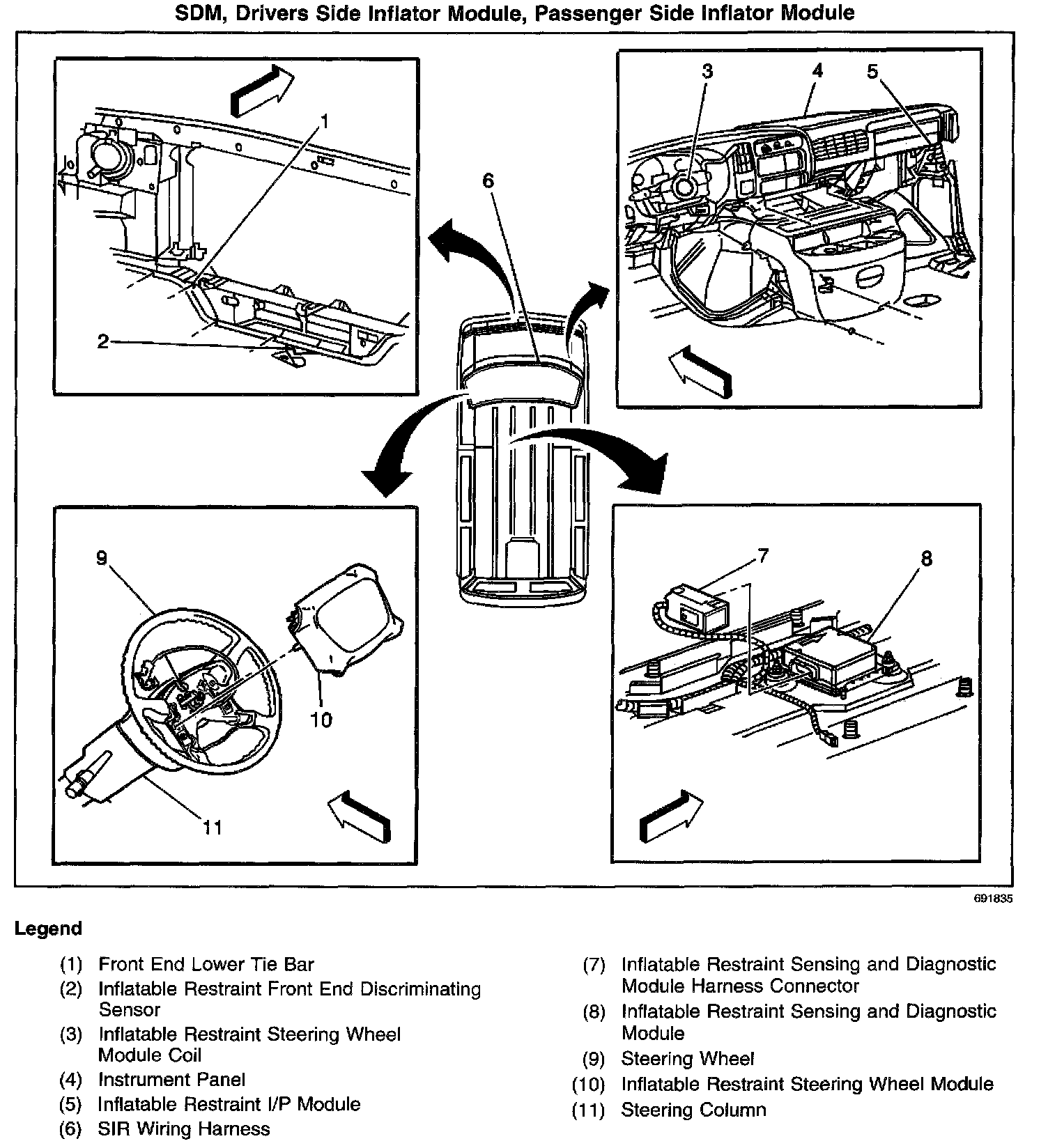 SDM, Drivers Side Inflator Module, Passenger Side Inflator Module

1
2
3
4
5
6
7
8
9
10
11

691835

Legend

(1) Front End Lower Tie Bar
(2) Inflatable Restraint Front End Discriminating Sensor
(3) Inflatable Restraint Steering Wheel Module Coil
(4) Instrument Panel
(5) Inflatable Restraint I/P Module
(6) SIR Wiring Harness

(7) Inflatable Restraint Sensing and Diagnostic Module Harness Connector
(8) Inflatable Restraint Sensing and Diagnostic Module
(9) Steering Wheel
(10) Inflatable Restraint Steering Wheel Module
(11) Steering Column