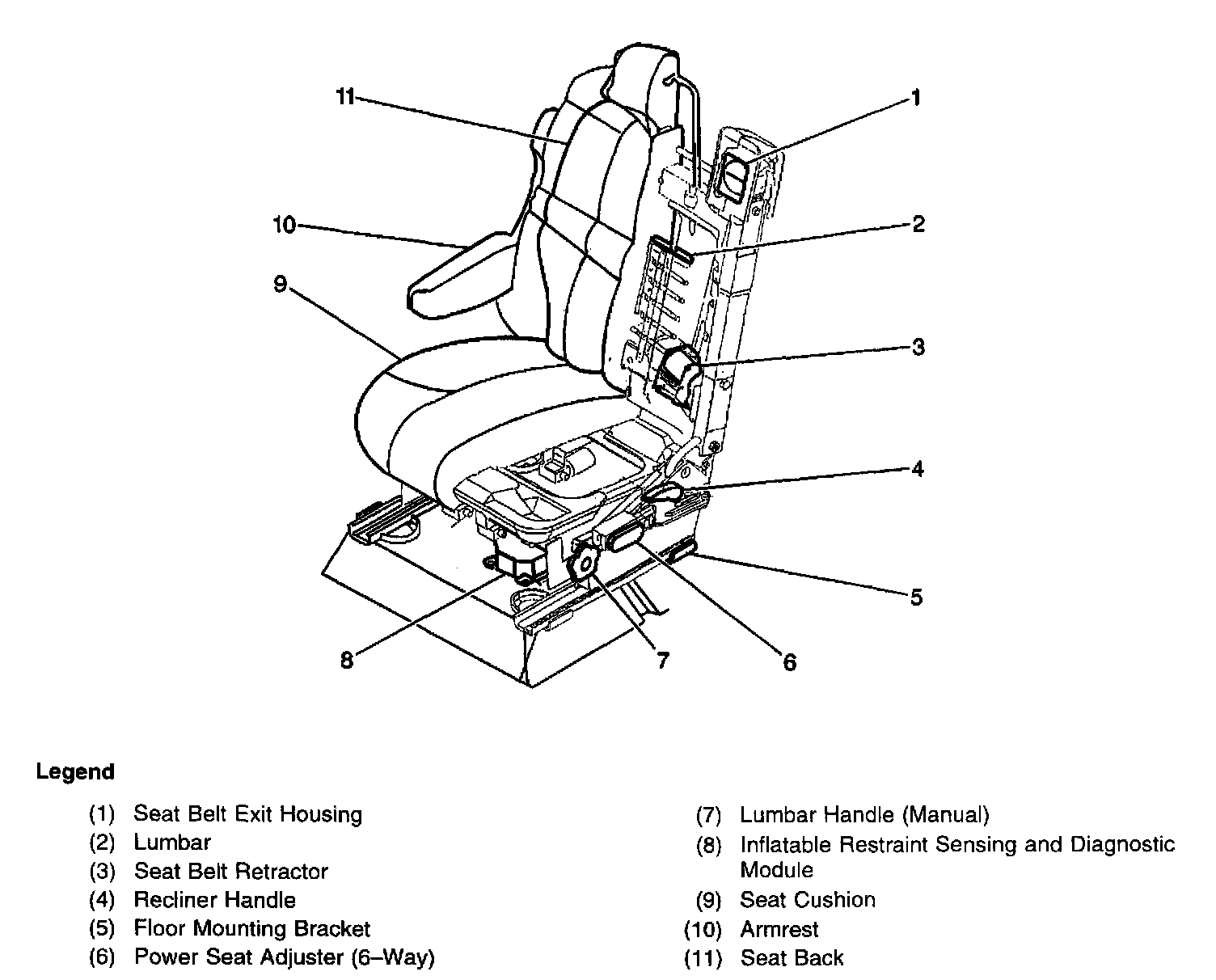 11

1

10

2

9

3

4

5

8

7

6

Legend

(1) Seat Belt Exit Housing
(2) Lumbar
(3) Seat Belt Retractor
(4) Recliner Handle
(5) Floor Mounting Bracket
(6) Power Seat Adjuster (6–Way)

(7) Lumbar Handle (Manual)
(8) Inflatable Restraint Sensing and Diagnostic Module
(9) Seat Cushion
(10) Armrest
(11) Seat Back