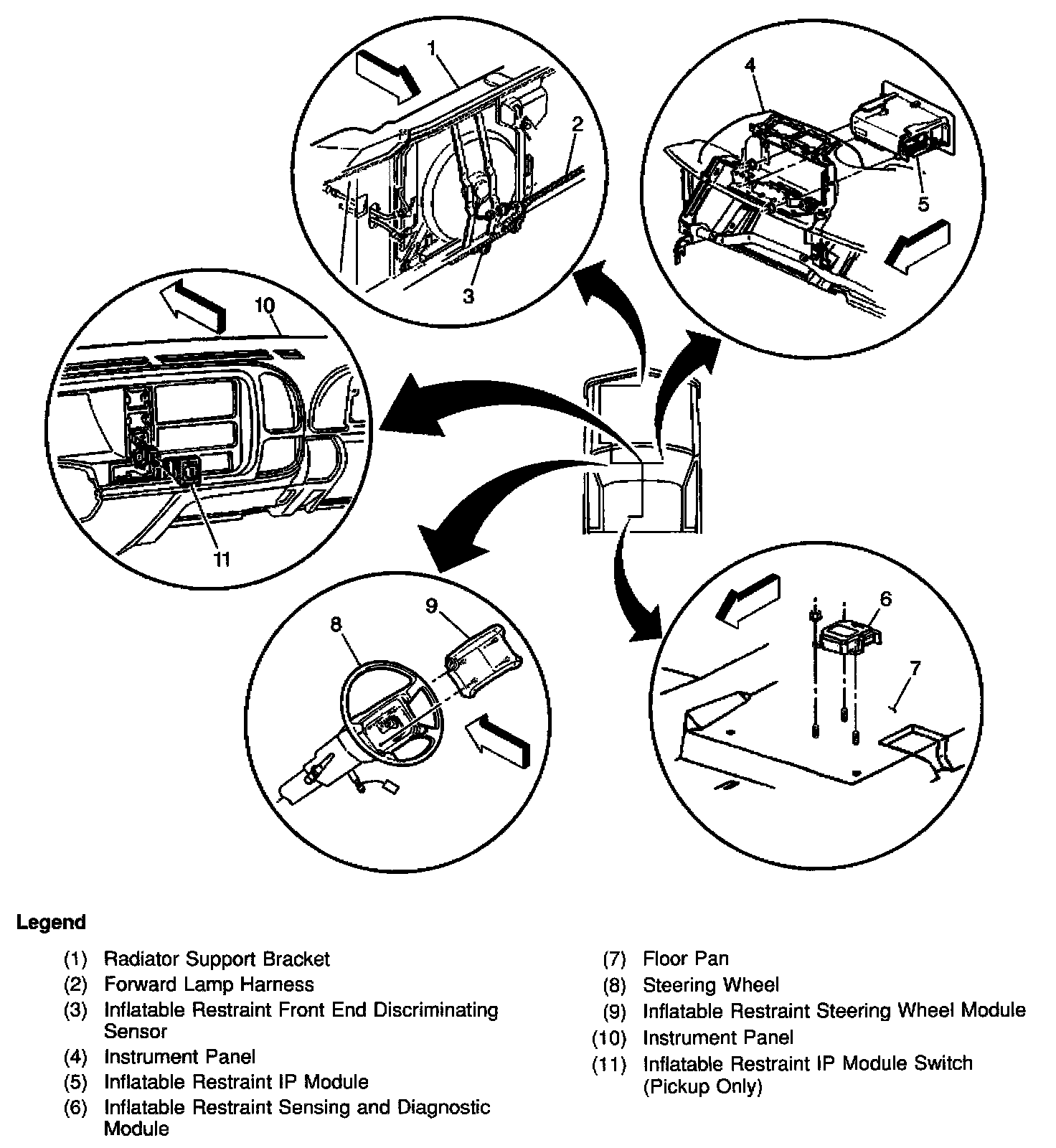 1
2
3
4
5
10
11
8
9
6
7

Legend

(1) Radiator Support Bracket
(2) Forward Lamp Harness
(3) Inflatable Restraint Front End Discriminating Sensor
(4) Instrument Panel
(5) Inflatable Restraint IP Module
(6) Inflatable Restraint Sensing and Diagnostic Module

(7) Floor Pan
(8) Steering Wheel
(9) Inflatable Restraint Steering Wheel Module
(10) Instrument Panel
(11) Inflatable Restraint IP Module Switch (Pickup Only)