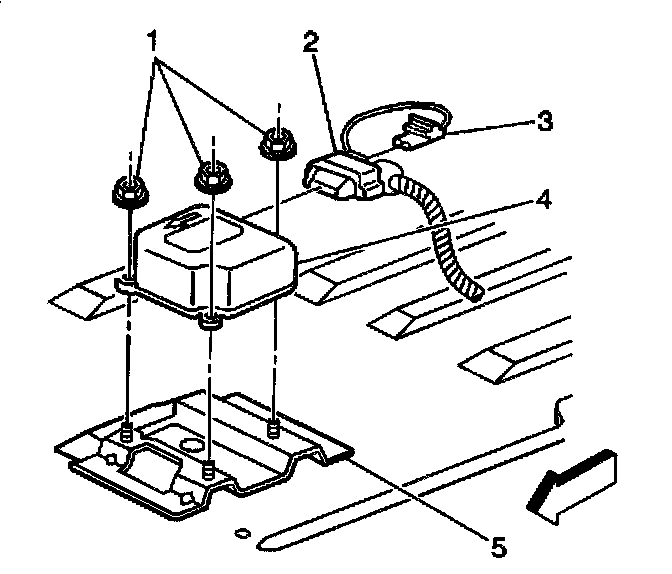 1
2
3
4
5