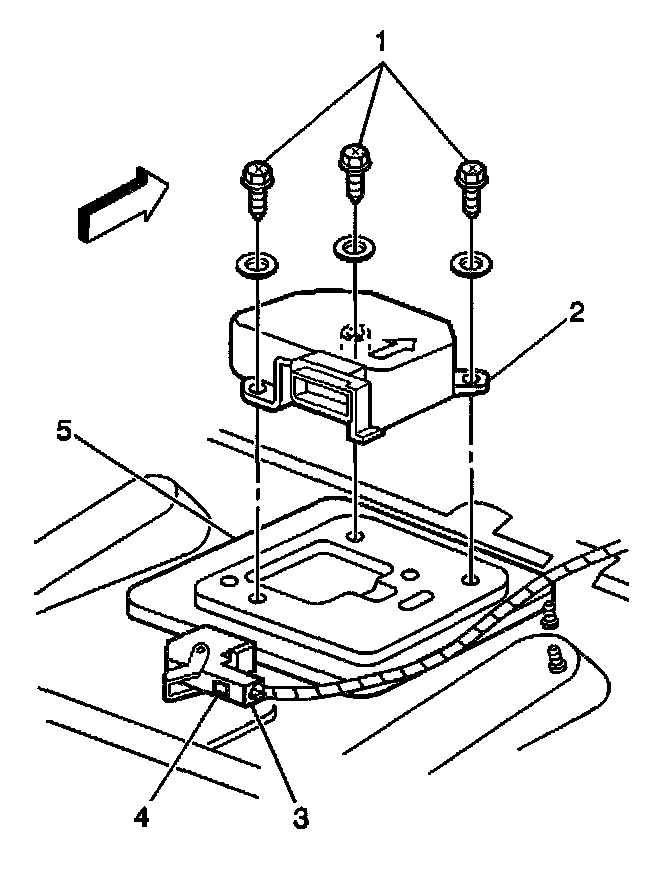 1
2
5
4
3