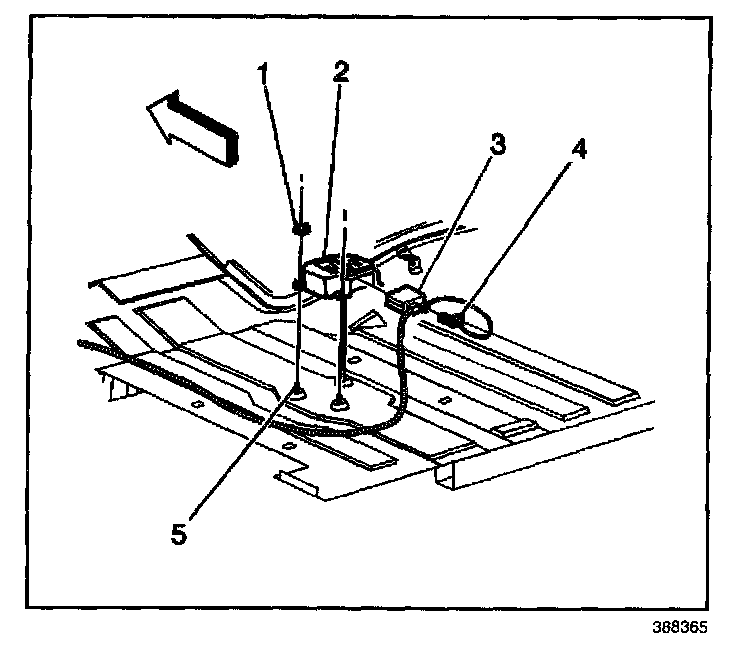 1
2
3
4
5
388365