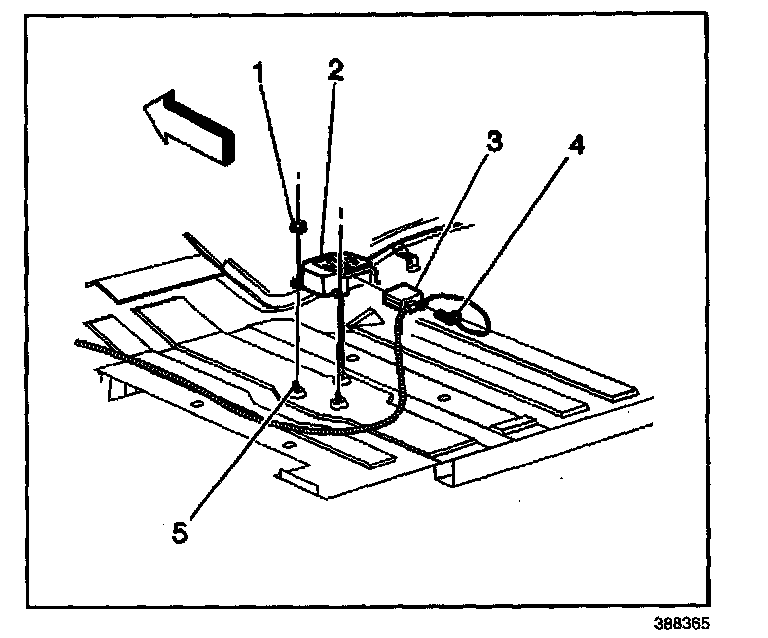 1
2
3
4
5
388365