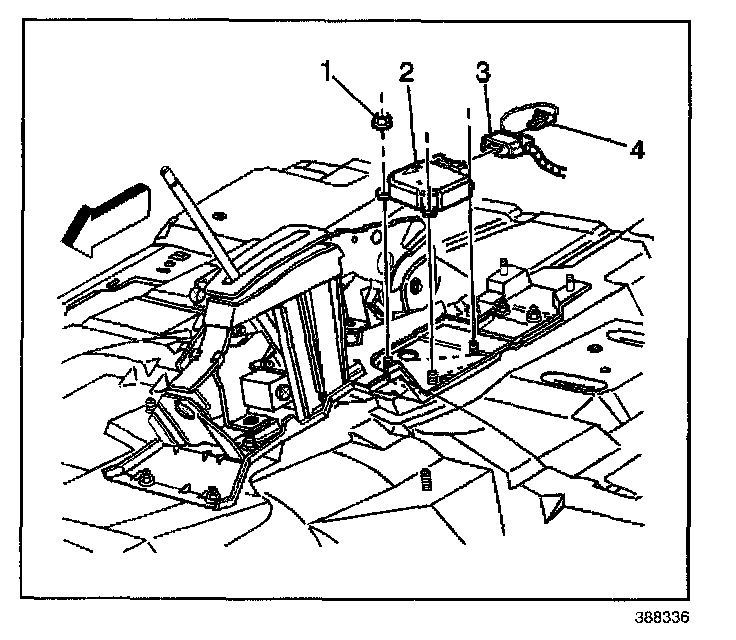 1
2
3
4
388336