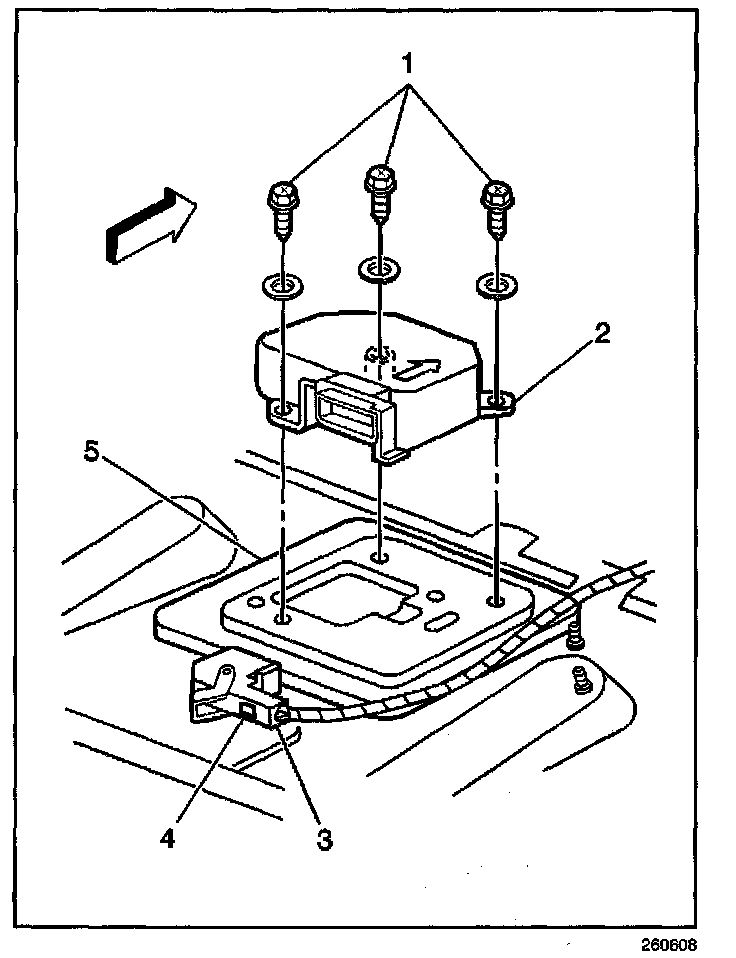 1

2

5

4

3

260608