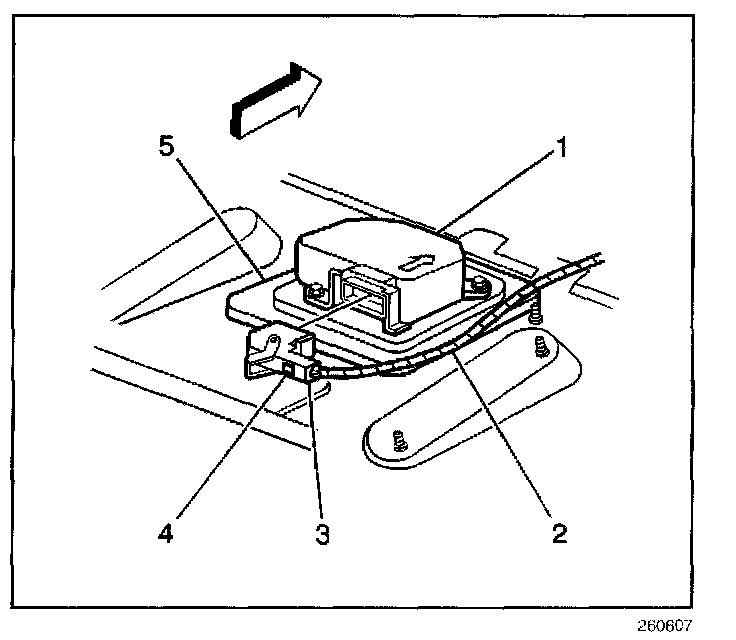 5
1
4
3
2
260607