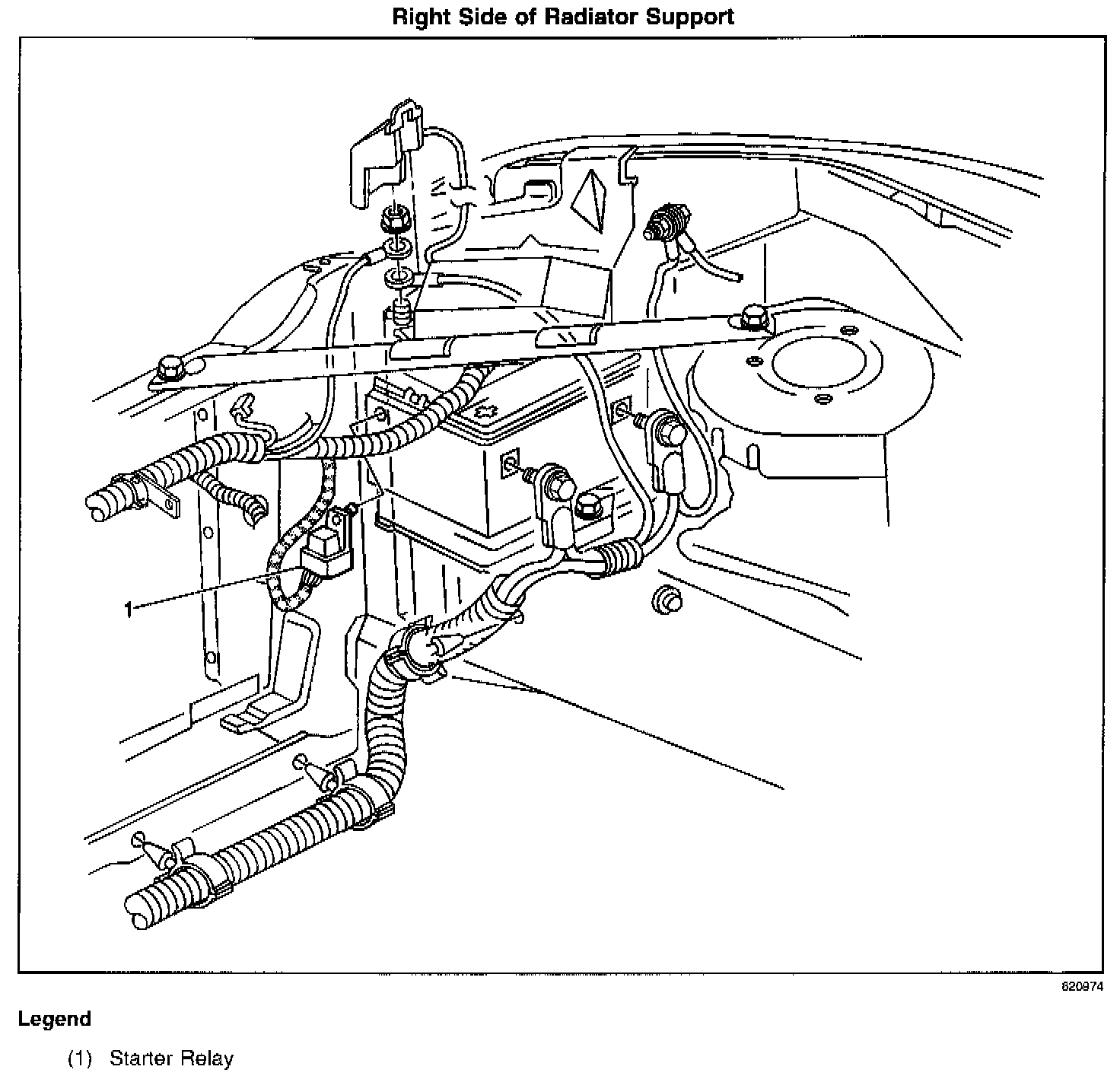 Right Side of Radiator Support

1

620974

Legend

(1) Starter Relay