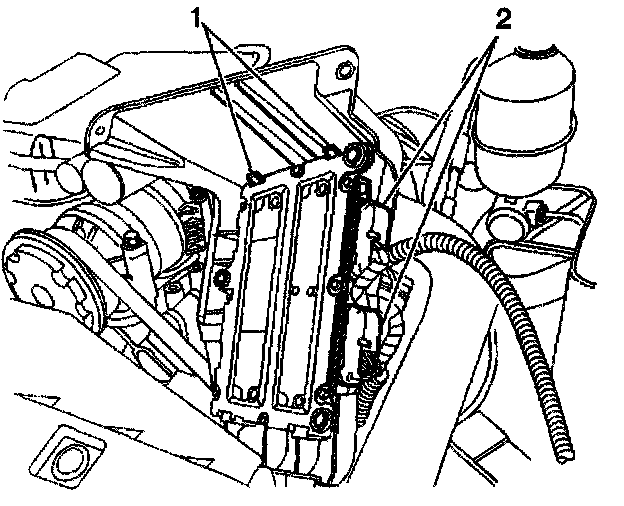 1
2