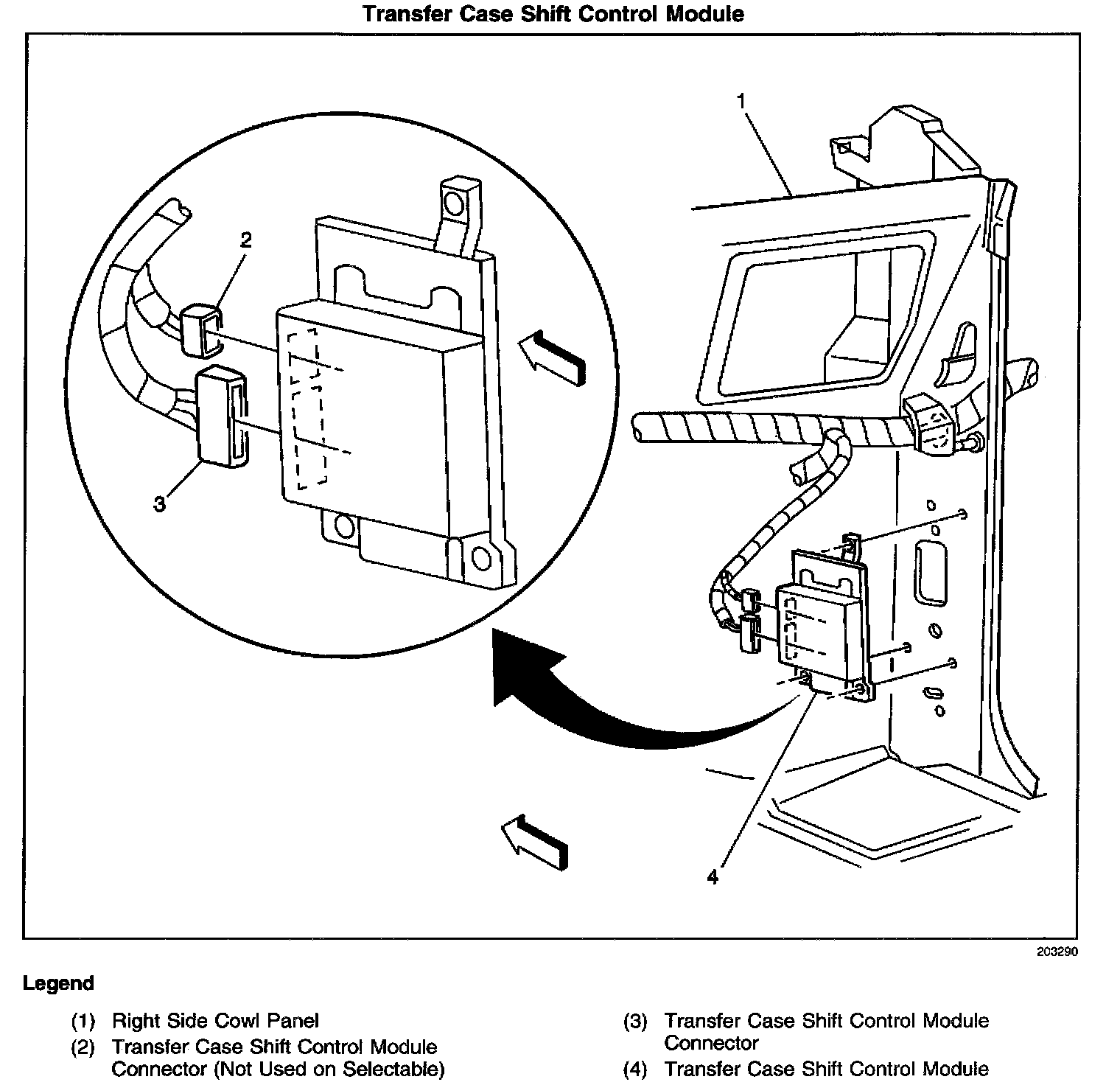 Transfer Case Shift Control Module

1

2

3

4

203290

Legend

(1) Right Side Cowl Panel
(2) Transfer Case Shift Control Module Connector (Not Used on Selectable)

(3) Transfer Case Shift Control Module Connector
(4) Transfer Case Shift Control Module