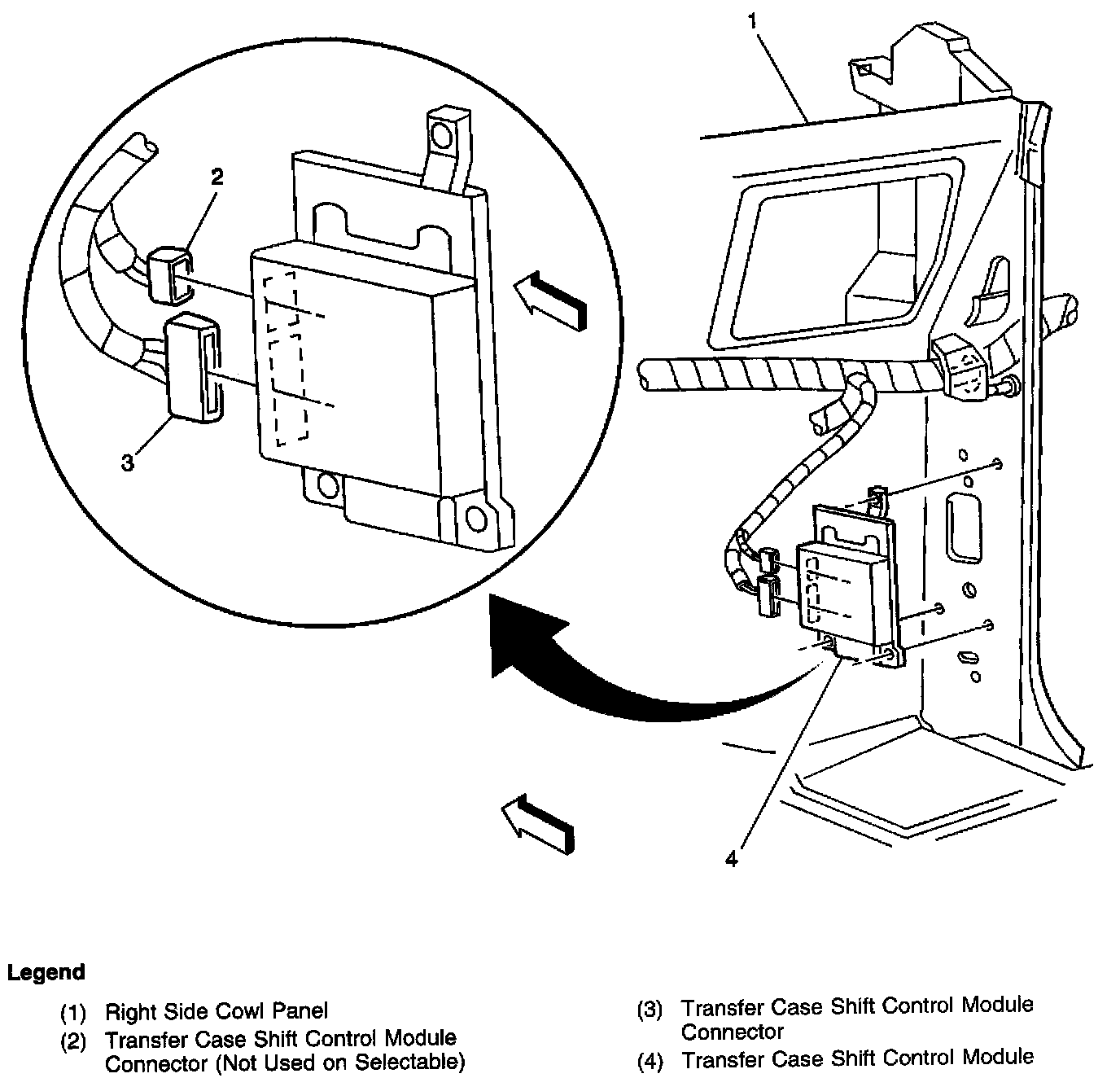 1

2

3

4

Legend

(1) Right Side Cowl Panel
(2) Transfer Case Shift Control Module Connector (Not Used on Selectable)

(3) Transfer Case Shift Control Module Connector
(4) Transfer Case Shift Control Module