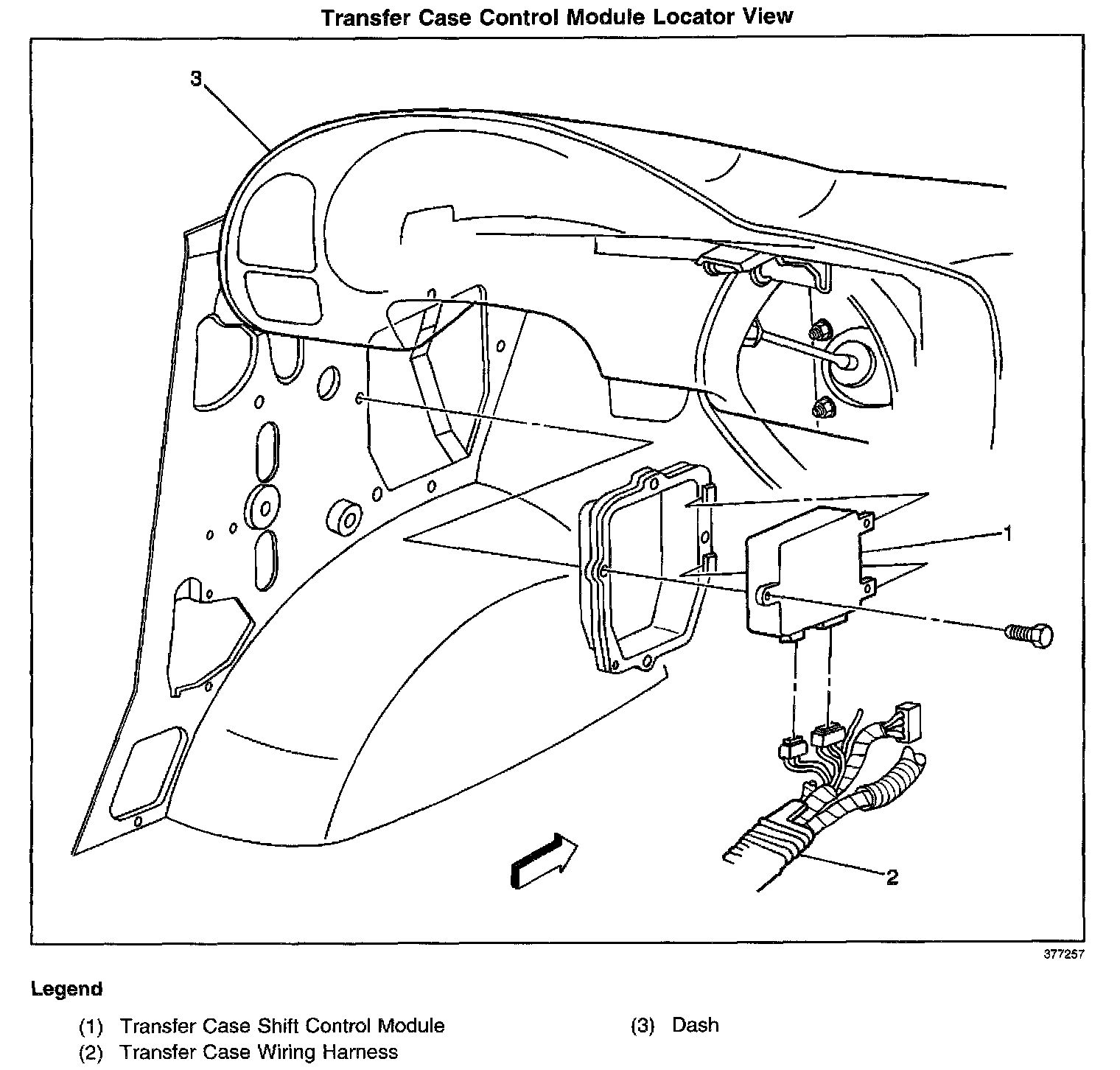 Transfer Case Control Module Locator View

3

1

2

377257

Legend

(1) Transfer Case Shift Control Module
(2) Transfer Case Wiring Harness

(3) Dash