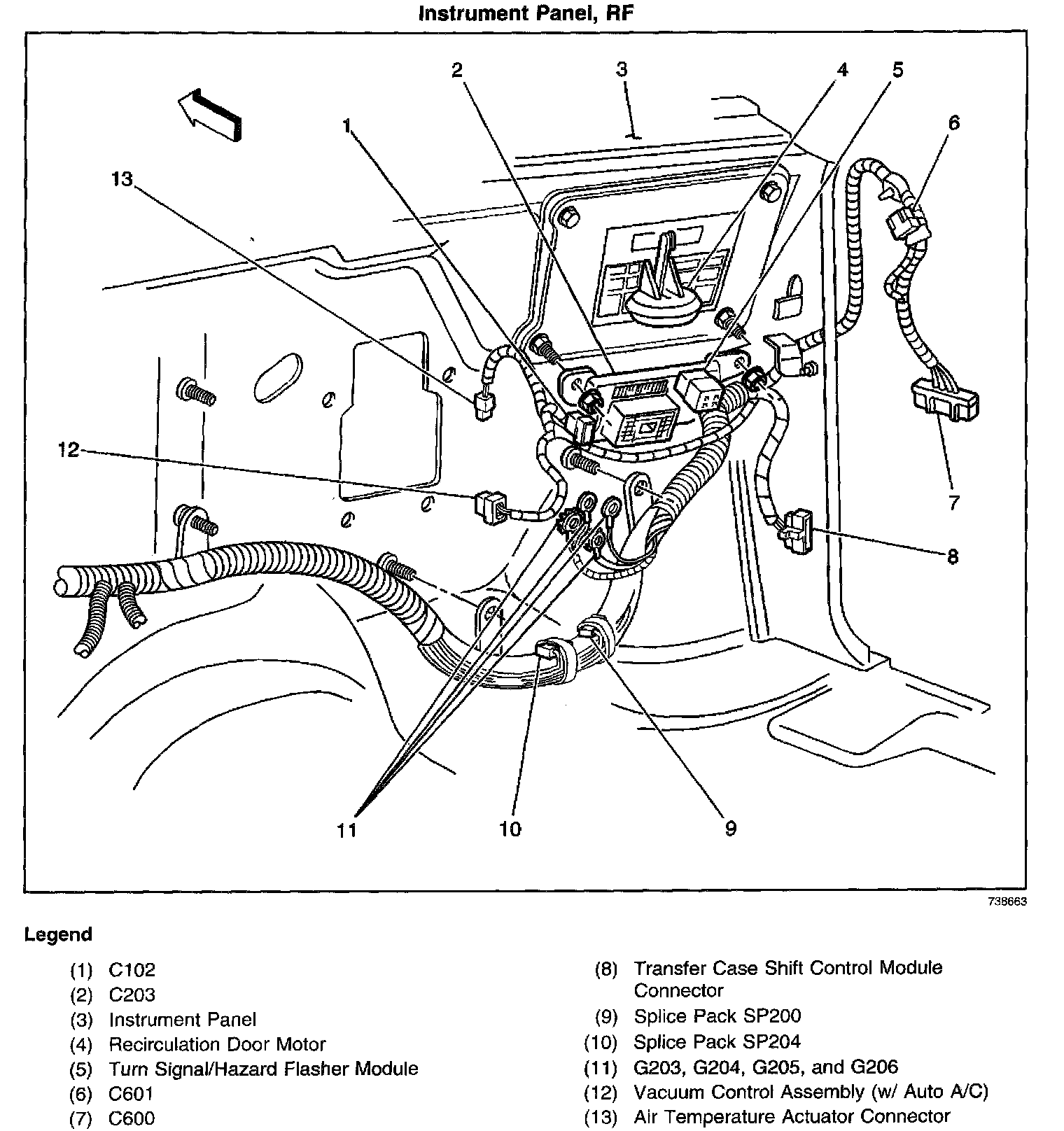 Instrument Panel, RF

2
3
4
5
1
6
13
12
7
8
11
10
9

738663

Legend

(1) C102
(2) C203
(3) Instrument Panel
(4) Recirculation Door Motor
(5) Turn Signal/Hazard Flasher Module
(6) C601
(7) C600

(8) Transfer Case Shift Control Module Connector
(9) Splice Pack SP200
(10) Splice Pack SP204
(11) G203, G204, G205, and G206
(12) Vacuum Control Assembly (w/ Auto A/C)
(13) Air Temperature Actuator Connector