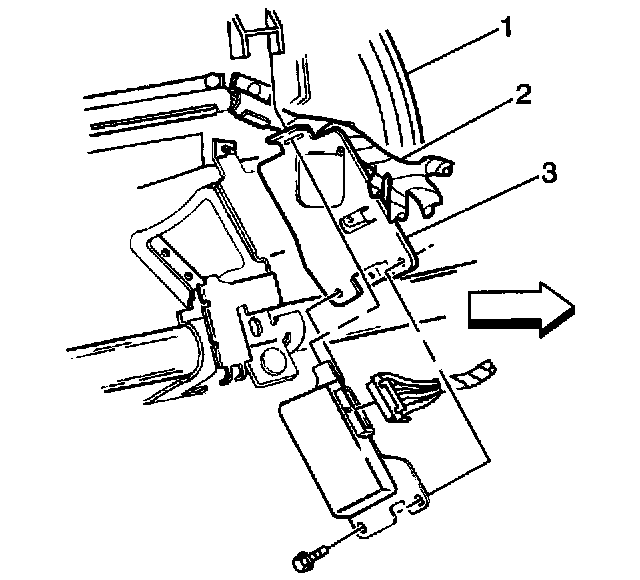 1
2
3