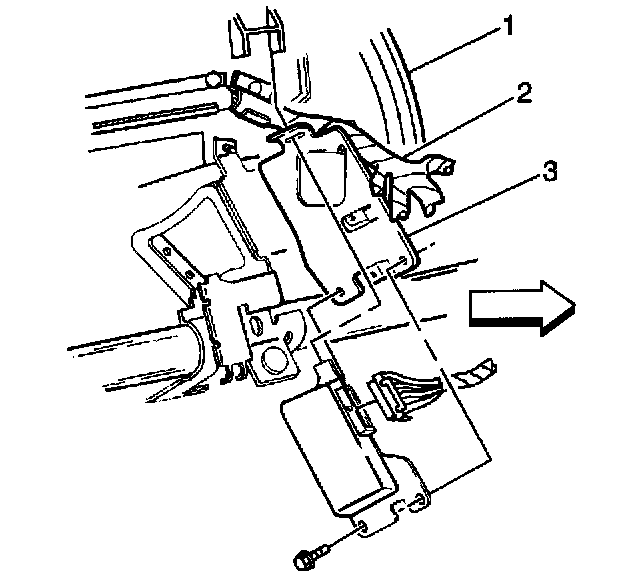 1
2
3