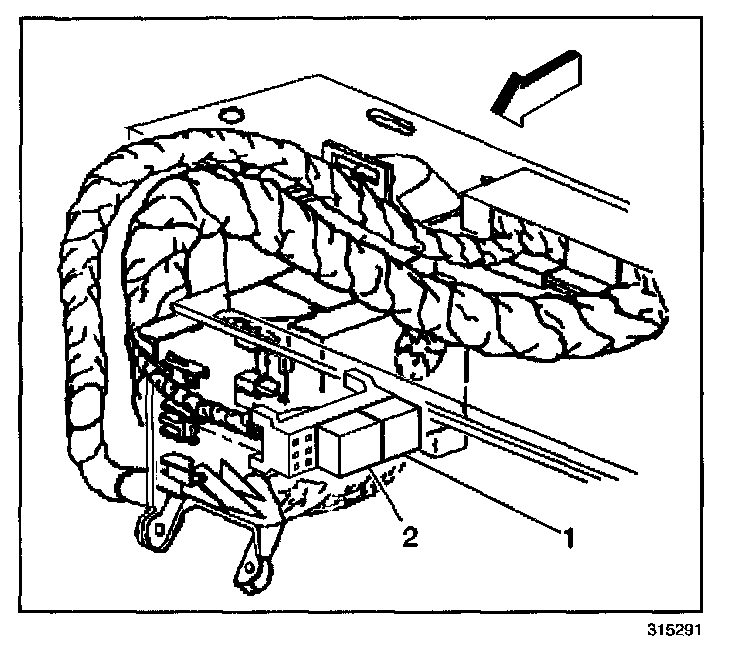 2

1

315291