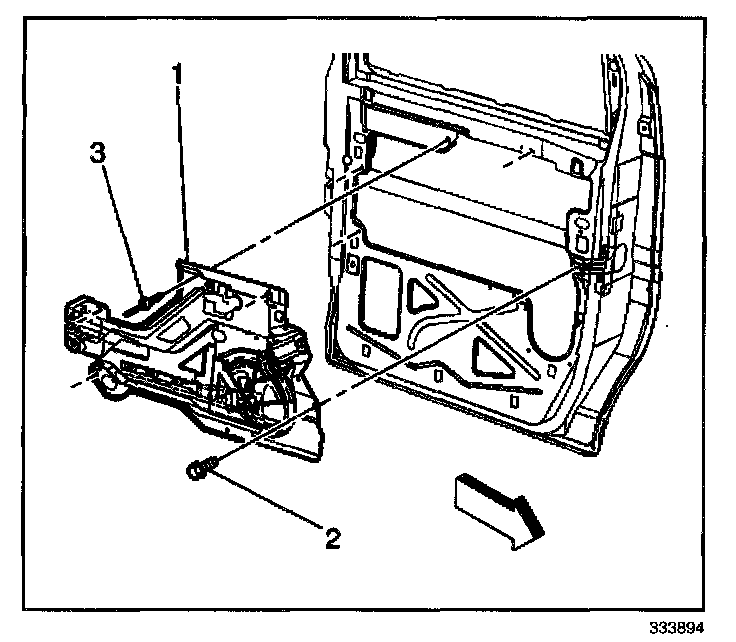 1
3
2
333894