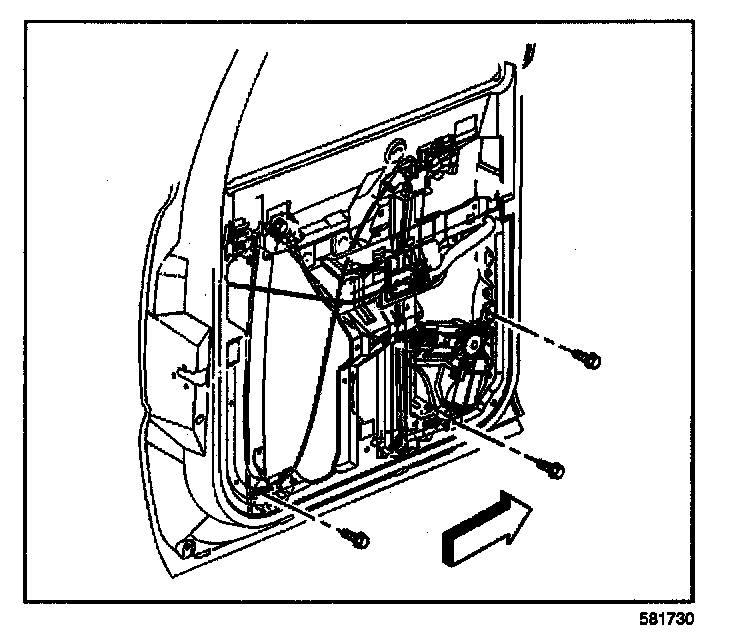 581730