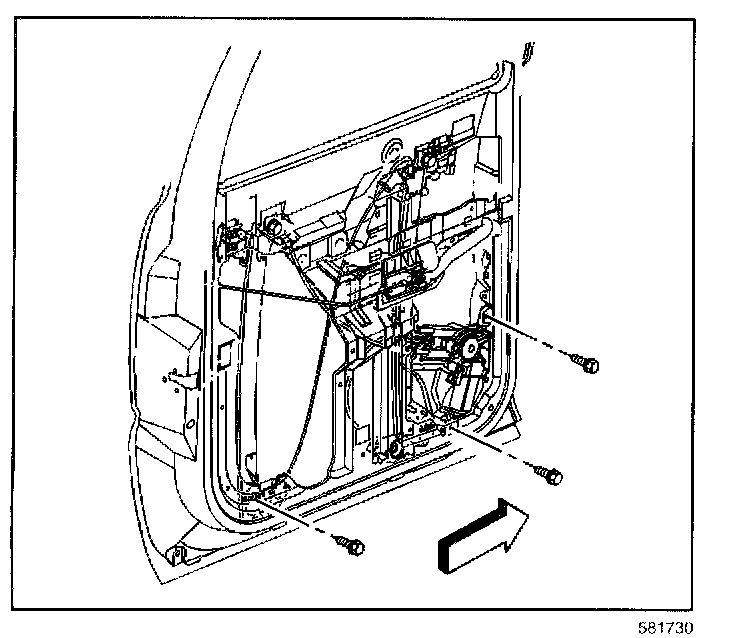 581730