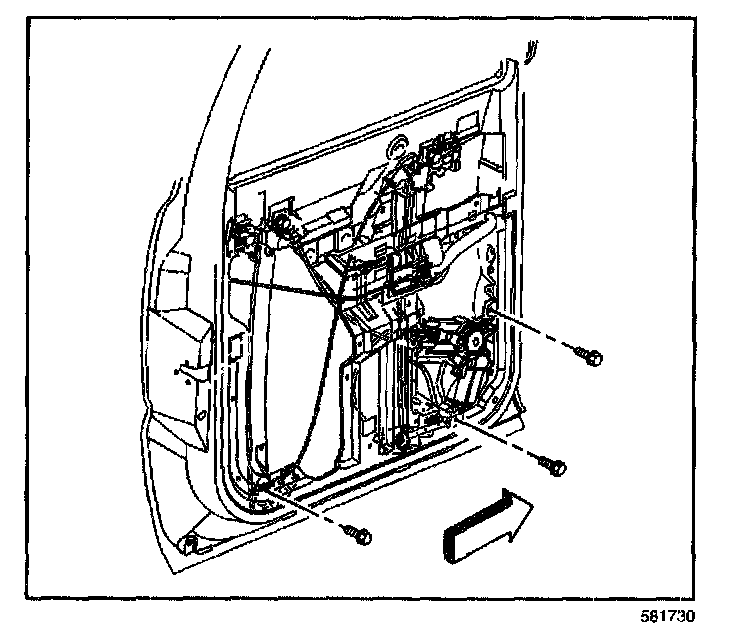 581730