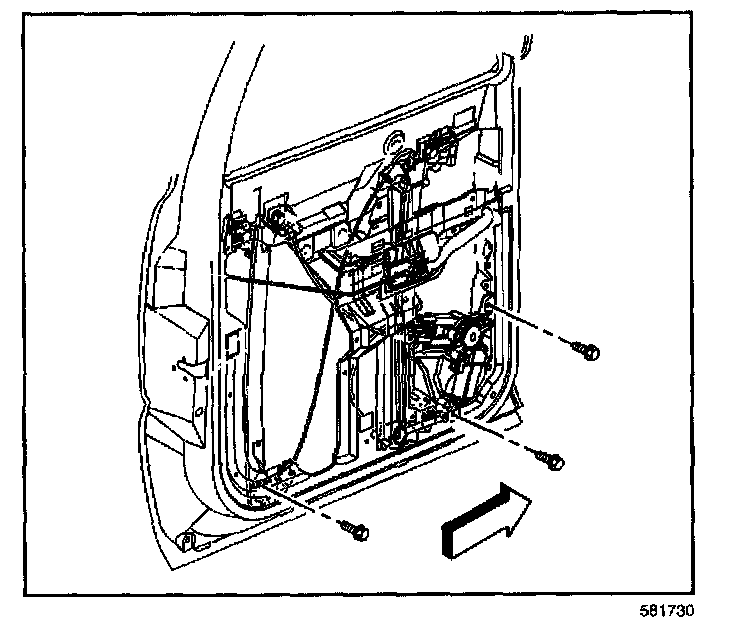 581730