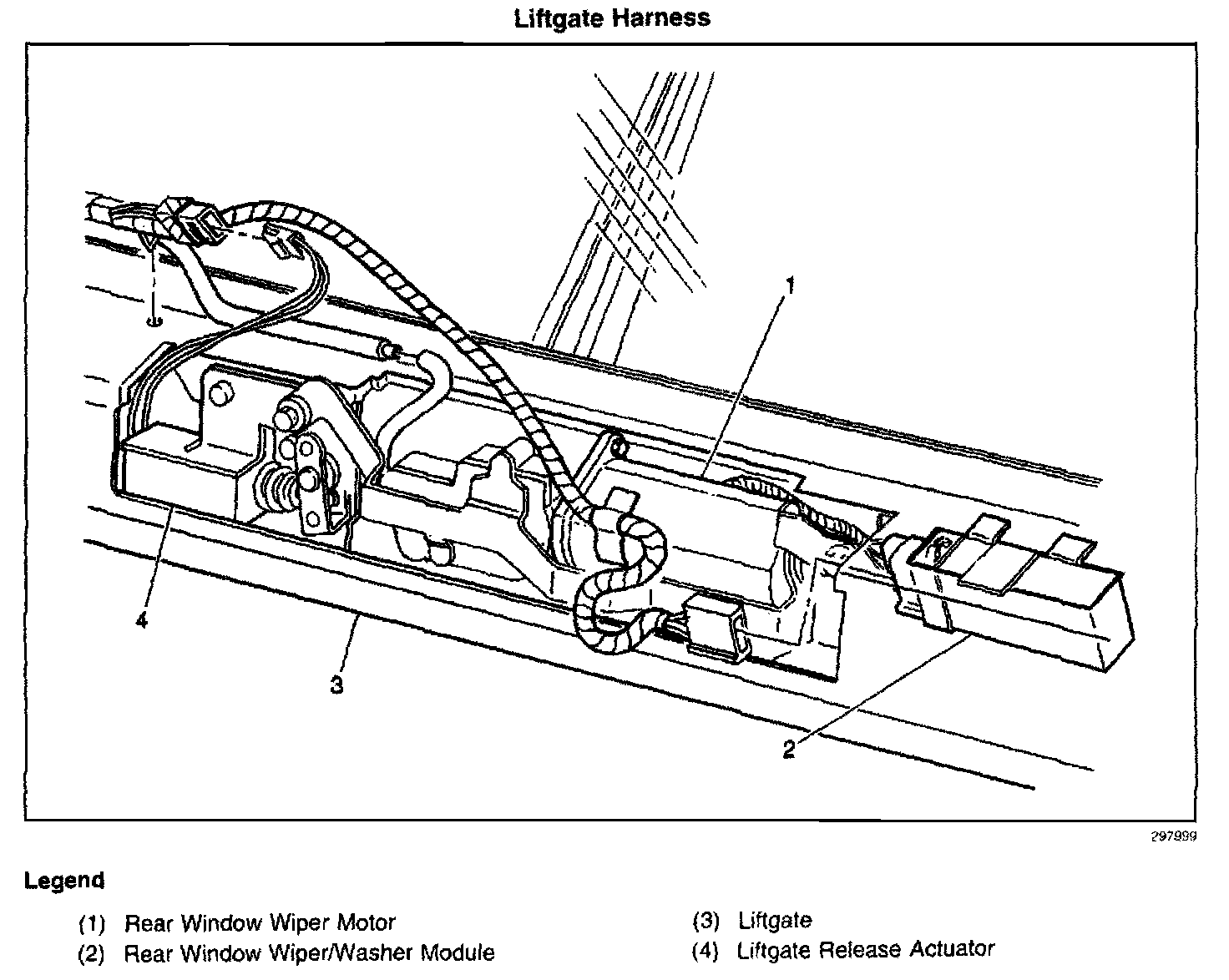 Liftgate Harness

1

4

3

2

297999

Legend

(1) Rear Window Wiper Motor
(2) Rear Window Wiper/Washer Module

(3) Liftgate
(4) Liftgate Release Actuator