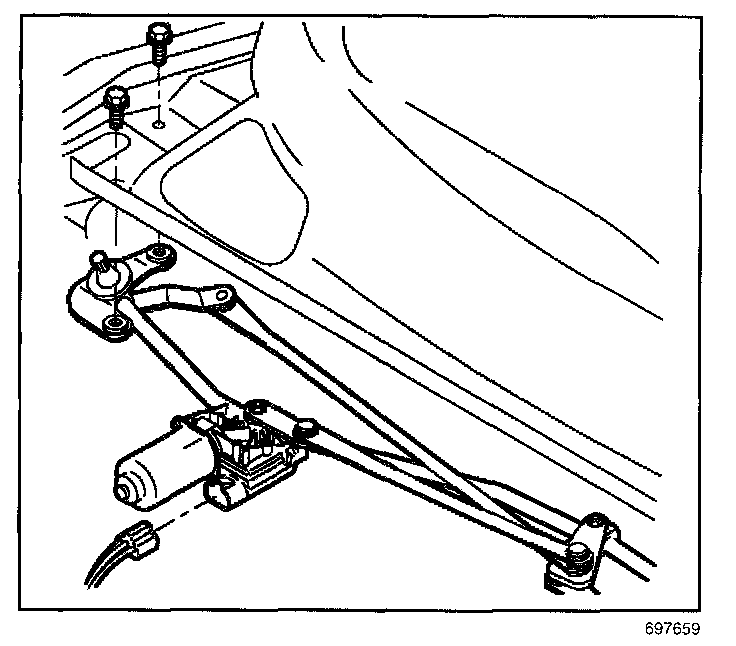 697659