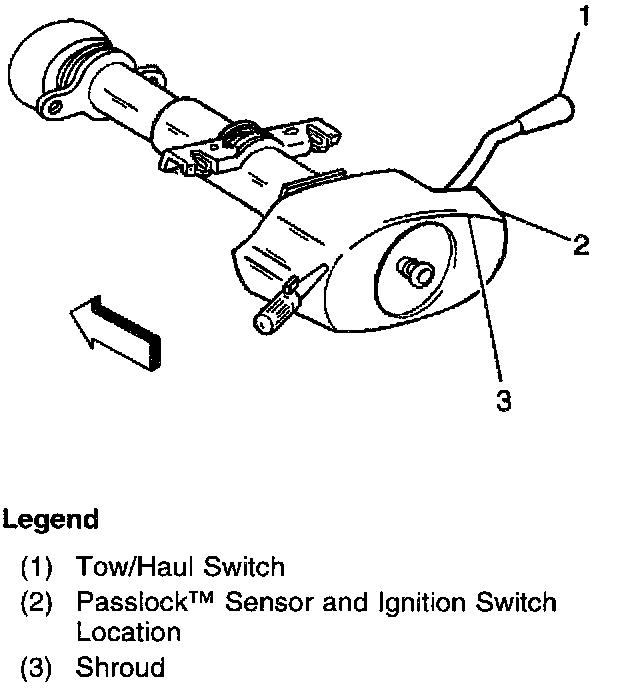 1

2

3

Legend

(1) Tow/Haul Switch

(2) Passlock™ Sensor and Ignition Switch Location

(3) Shroud