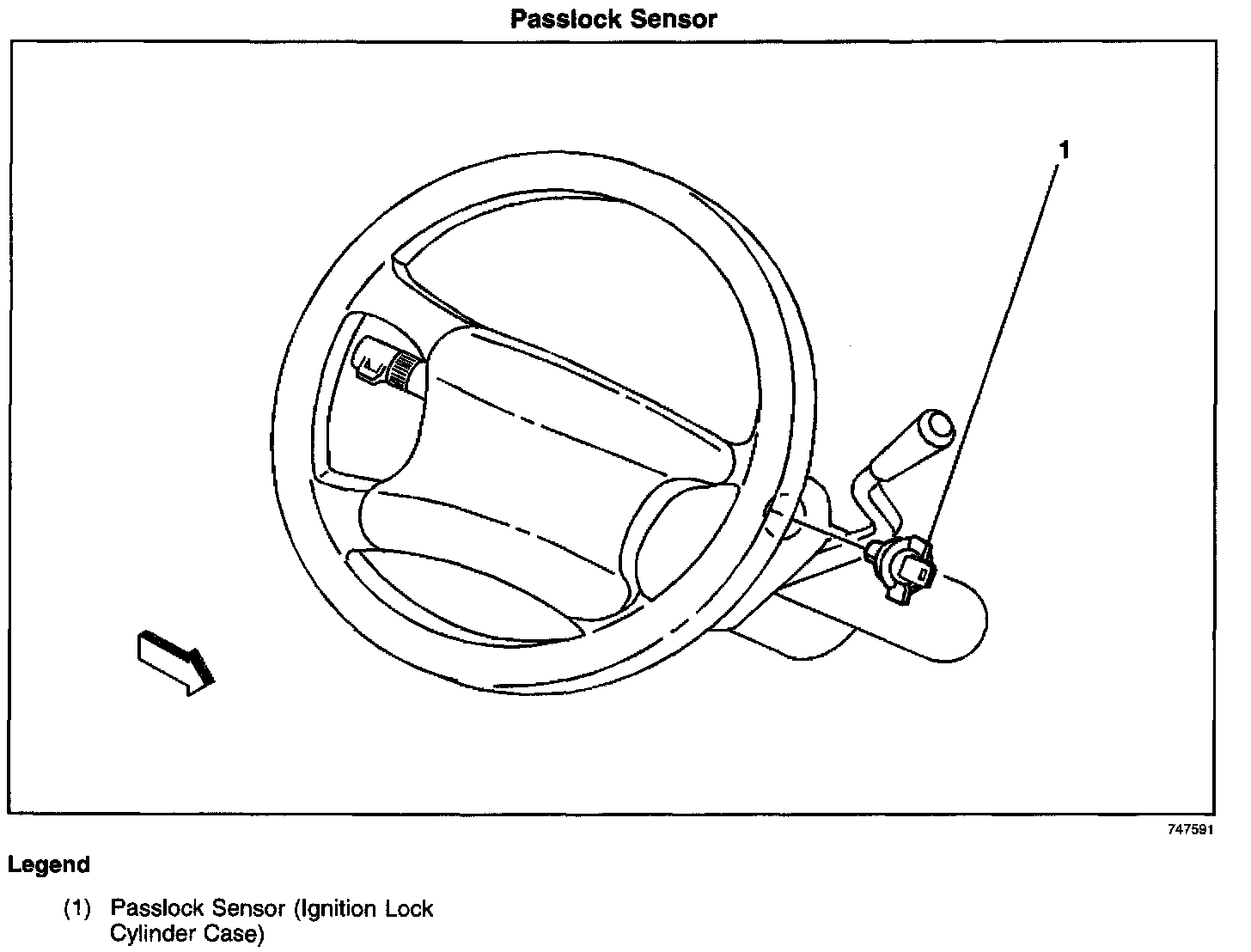 Passlock Sensor

1

747591

Legend

(1) Passlock Sensor (Ignition Lock Cylinder Case)