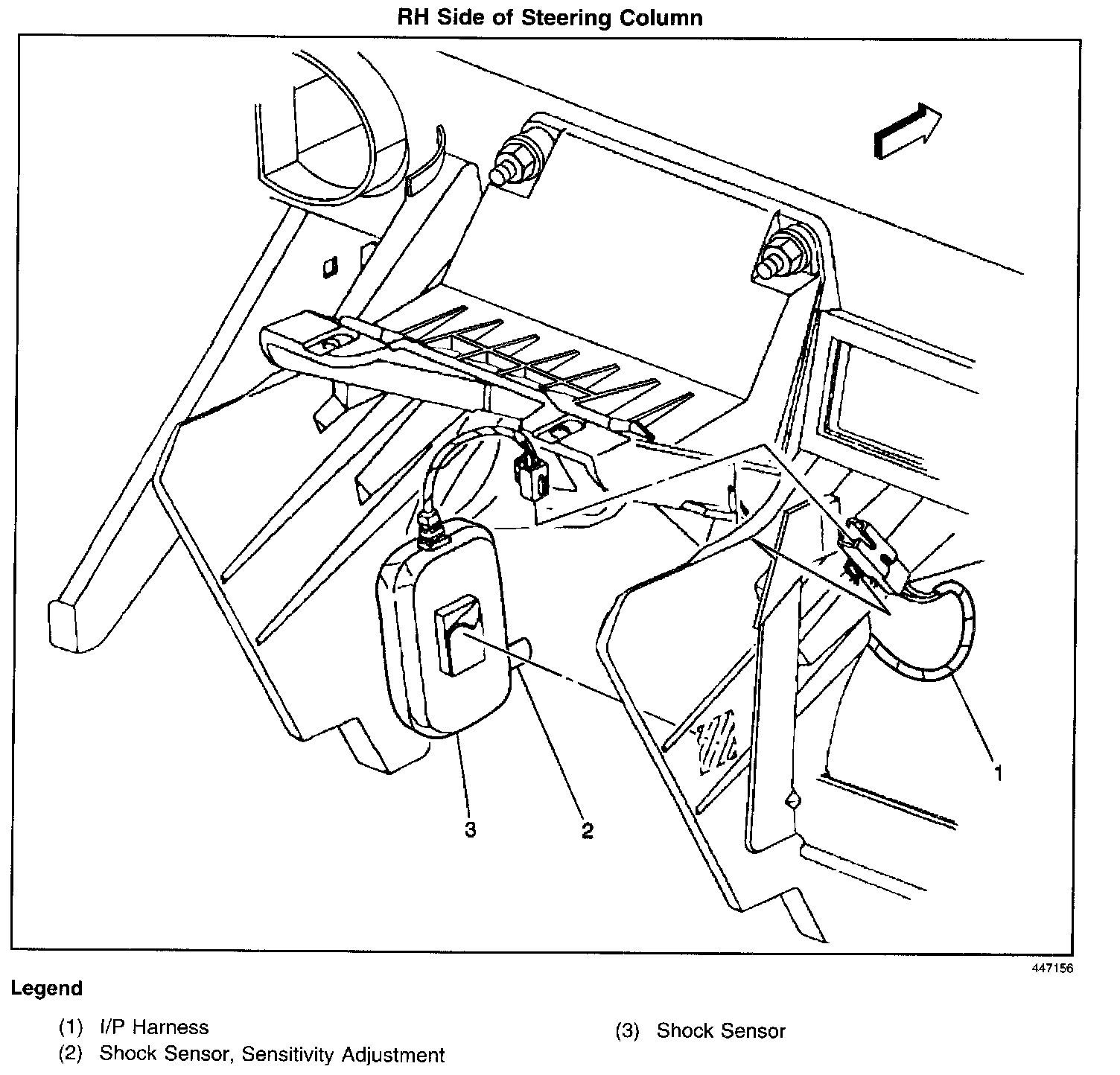 RH Side of Steering Column

1

3

2

447156

Legend

(1) I/P Harness

(2) Shock Sensor, Sensitivity Adjustment

(3) Shock Sensor