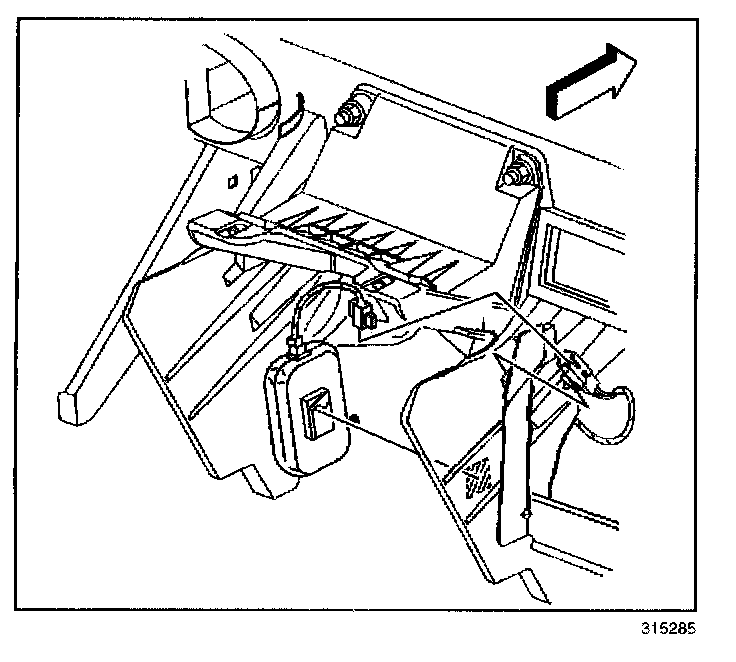 315285