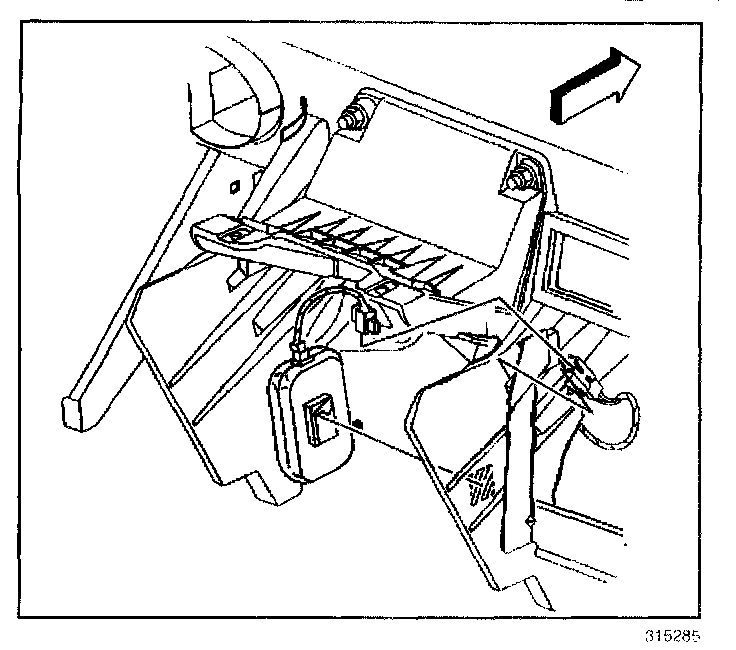 315285