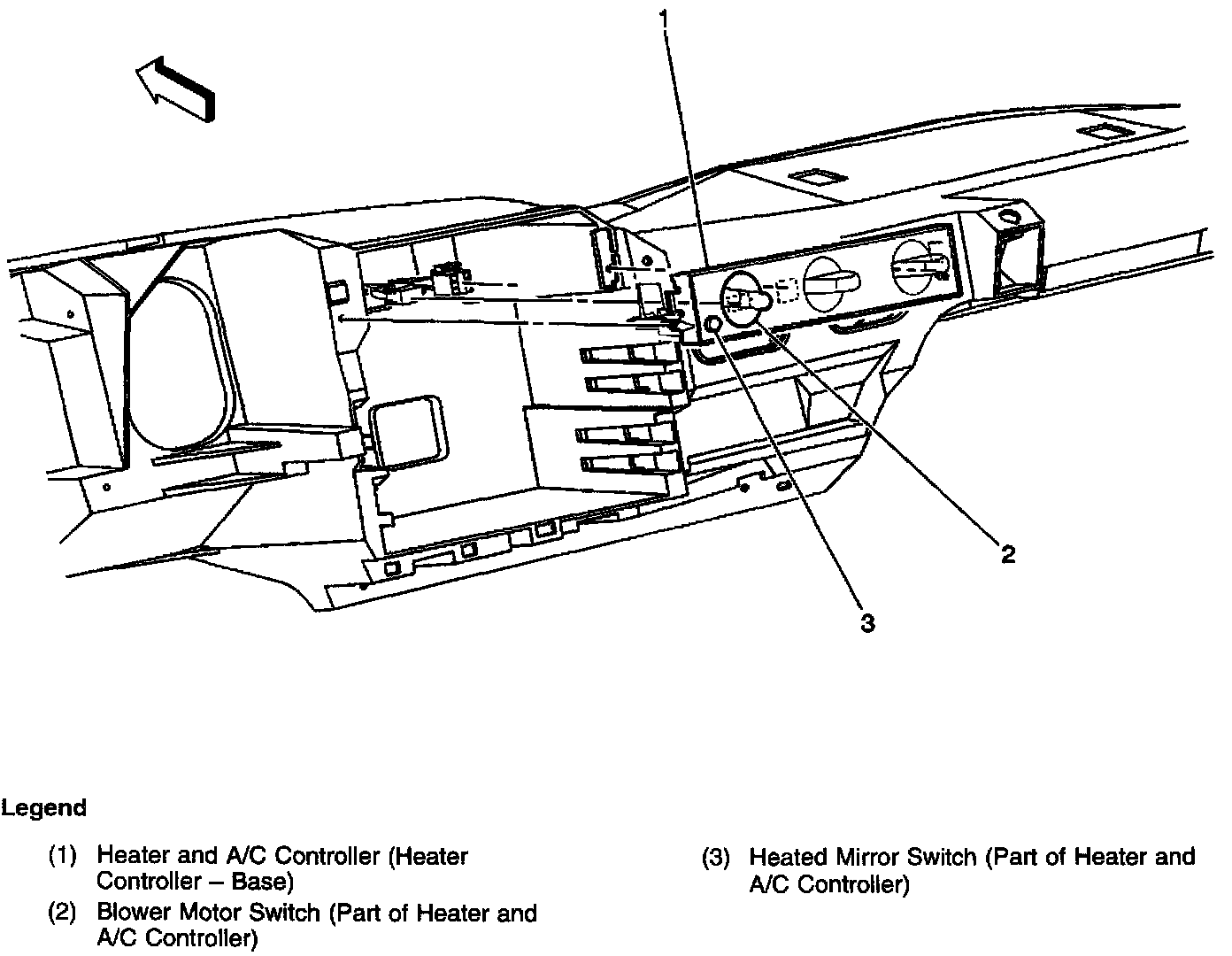 1

2

3

Legend

(1) Heater and A/C Controller (Heater Controller – Base)

(2) Blower Motor Switch (Part of Heater and A/C Controller)

(3) Heated Mirror Switch (Part of Heater and A/C Controller)