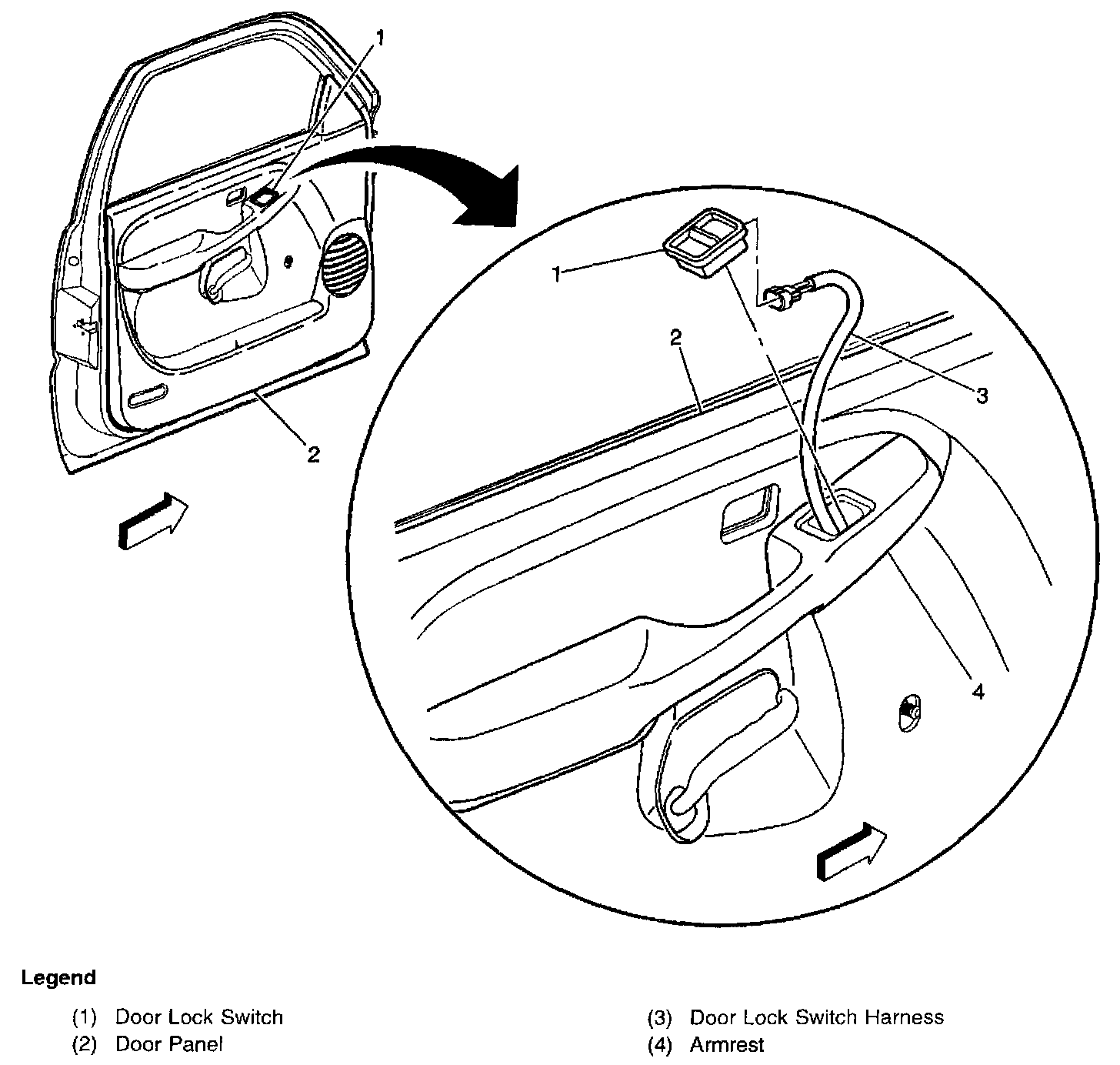 1
2
1
2
3
4

Legend

(1) Door Lock Switch
(2) Door Panel

(3) Door Lock Switch Harness
(4) Armrest