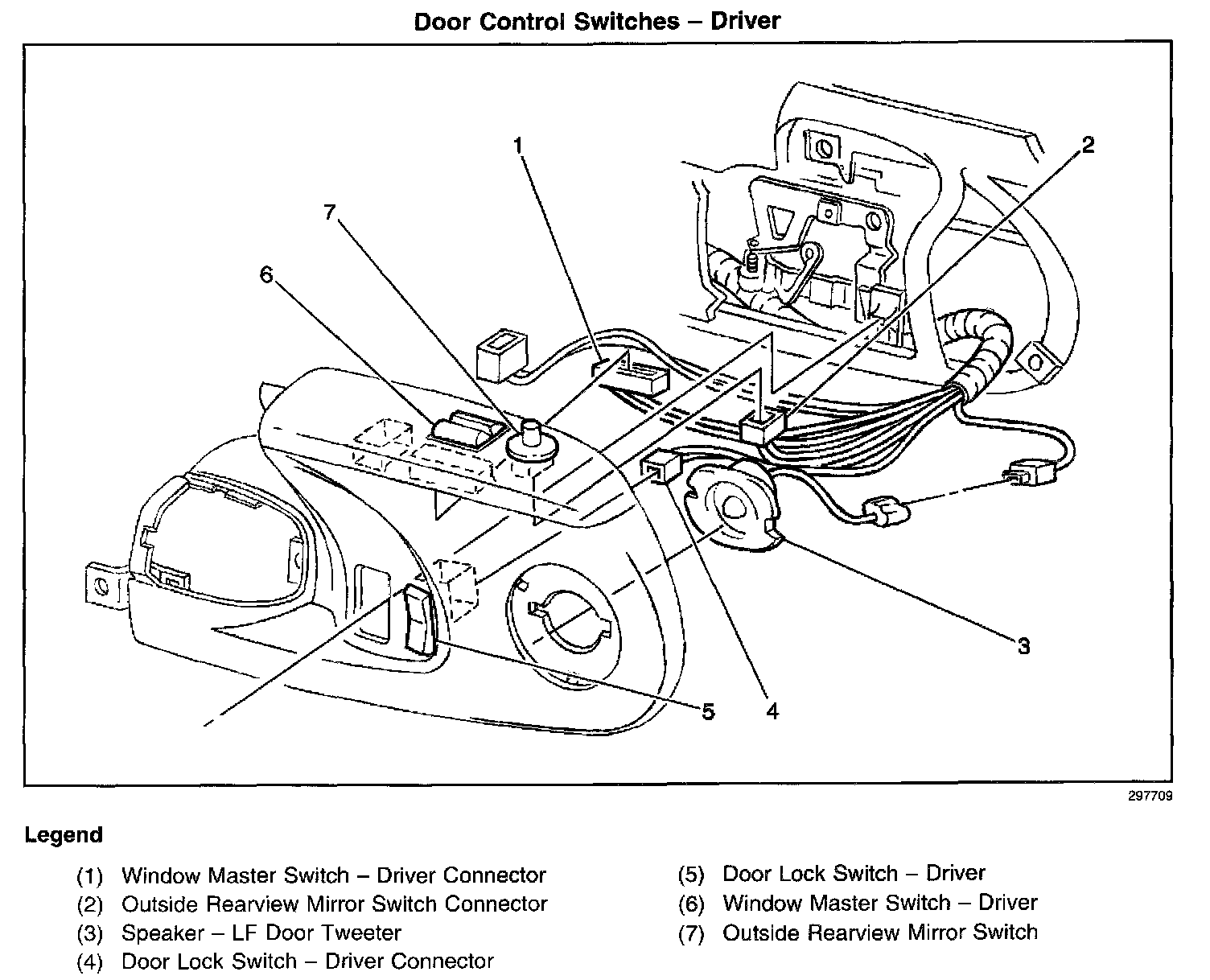 Door Control Switches – Driver

1
2
7
6
3
5
4

297709

Legend

(1) Window Master Switch – Driver Connector
(2) Outside Rearview Mirror Switch Connector
(3) Speaker – LF Door Tweeter
(4) Door Lock Switch – Driver Connector

(5) Door Lock Switch – Driver
(6) Window Master Switch – Driver
(7) Outside Rearview Mirror Switch