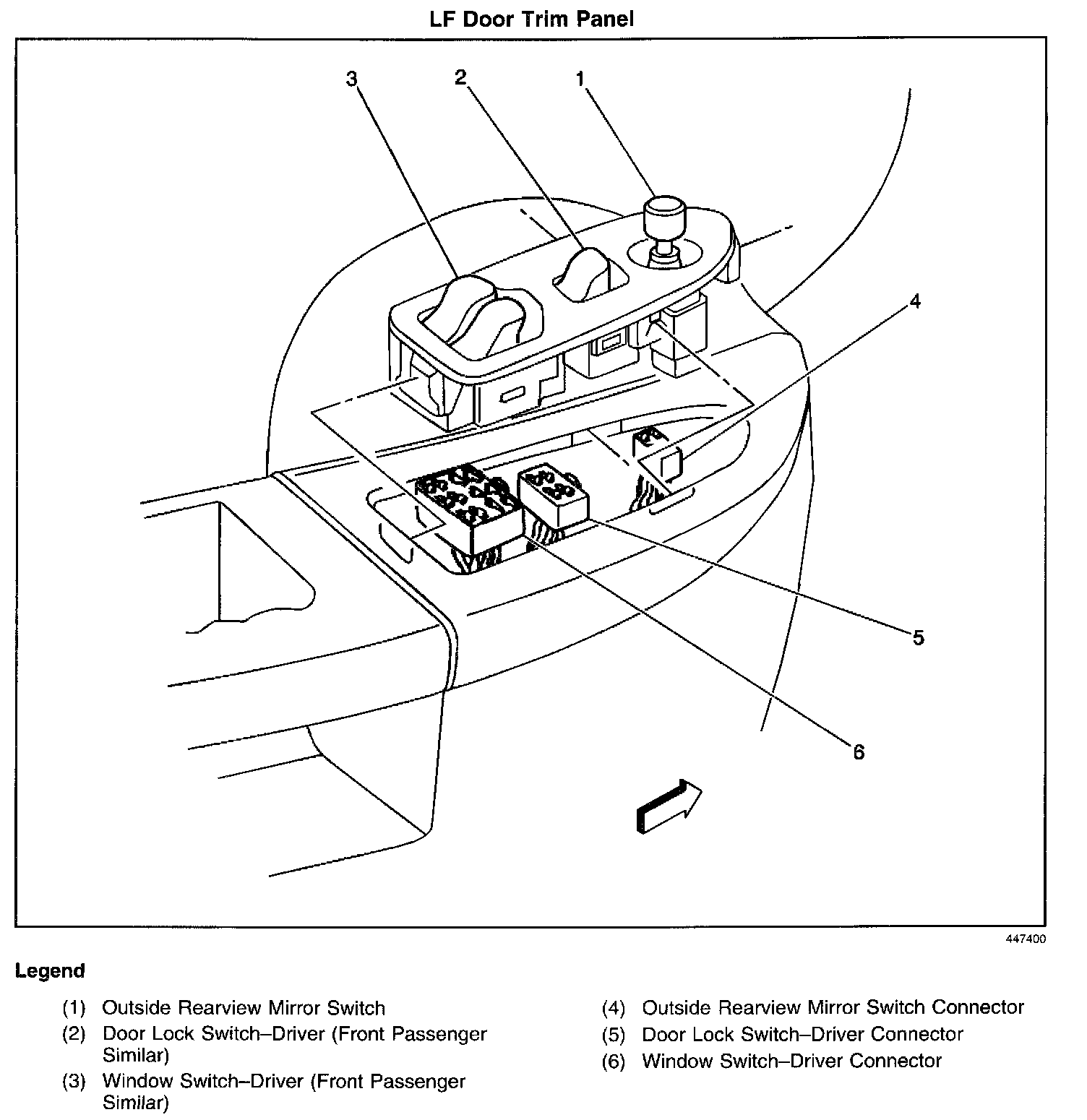 LF Door Trim Panel

3

2

1

4

5

6

447400

Legend

(1) Outside Rearview Mirror Switch

(2) Door Lock Switch–Driver (Front Passenger Similar)

(3) Window Switch–Driver (Front Passenger Similar)

(4) Outside Rearview Mirror Switch Connector

(5) Door Lock Switch–Driver Connector

(6) Window Switch–Driver Connector