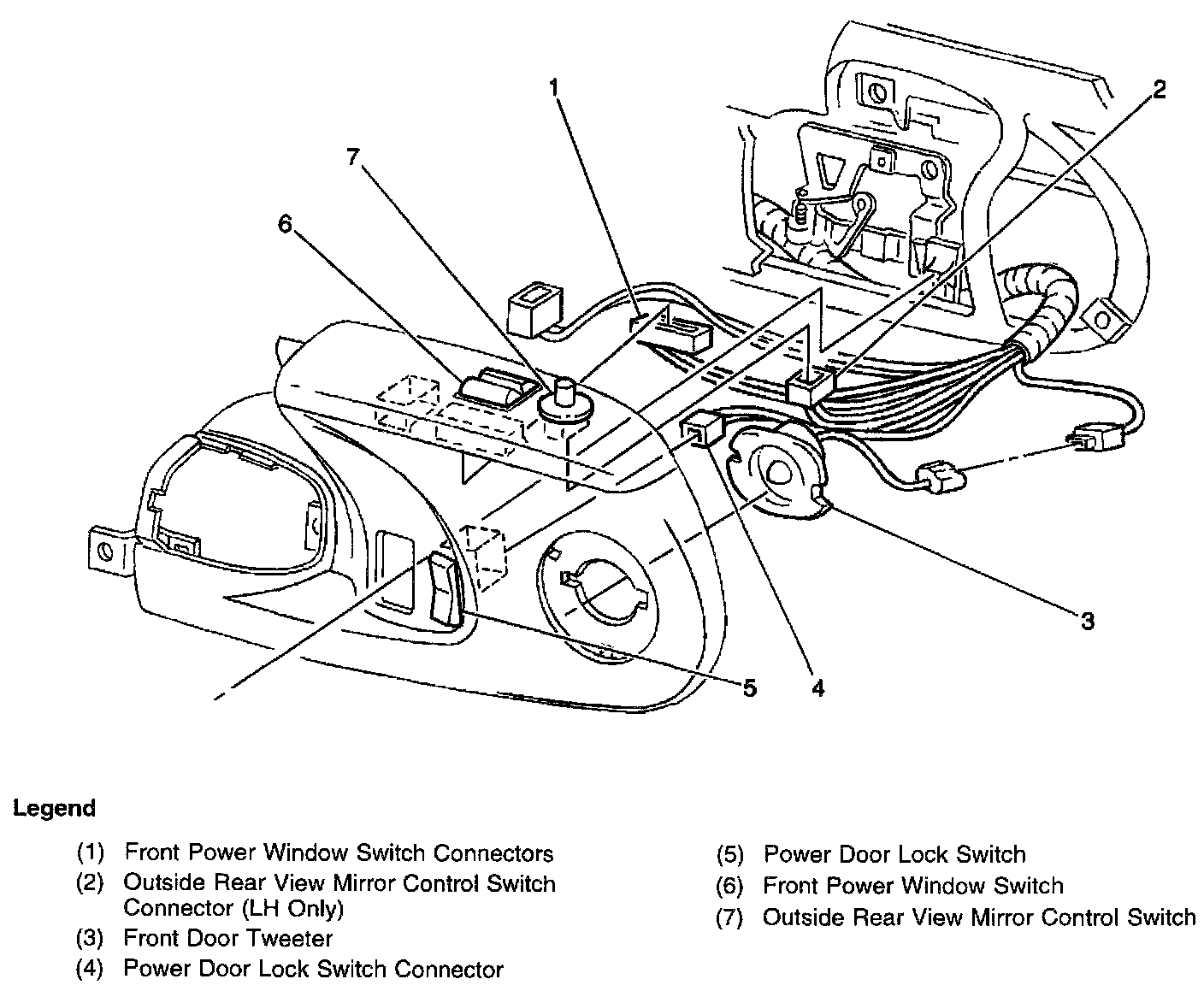 1
2
7
6
3
5
4

Legend

(1) Front Power Window Switch Connectors
(2) Outside Rear View Mirror Control Switch Connector (LH Only)
(3) Front Door Tweeter
(4) Power Door Lock Switch Connector

(5) Power Door Lock Switch
(6) Front Power Window Switch
(7) Outside Rear View Mirror Control Switch