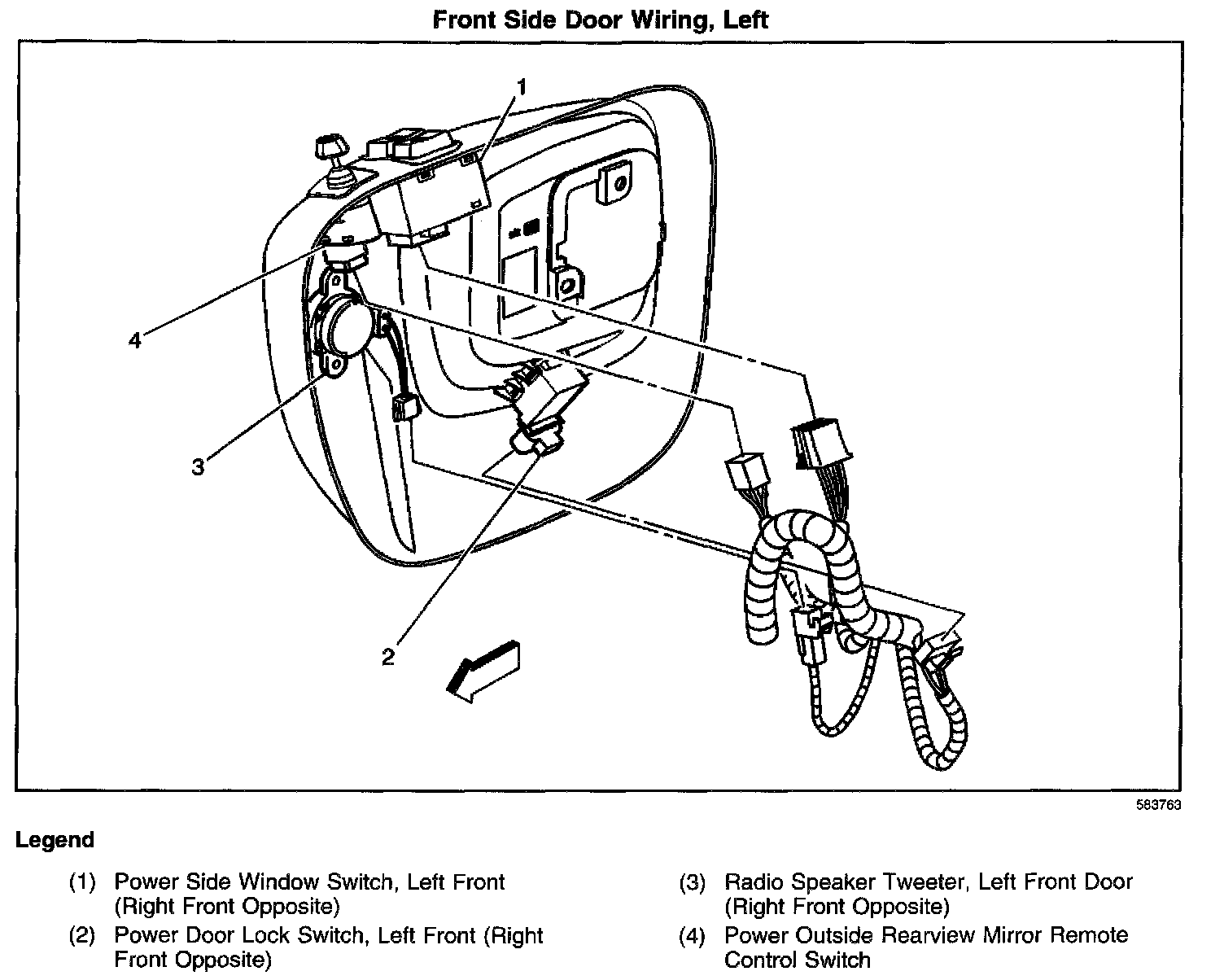 Front Side Door Wiring, Left

1

4

3

2

583763

Legend

(1) Power Side Window Switch, Left Front (Right Front Opposite)

(2) Power Door Lock Switch, Left Front (Right Front Opposite)

(3) Radio Speaker Tweeter, Left Front Door (Right Front Opposite)

(4) Power Outside Rearview Mirror Remote Control Switch