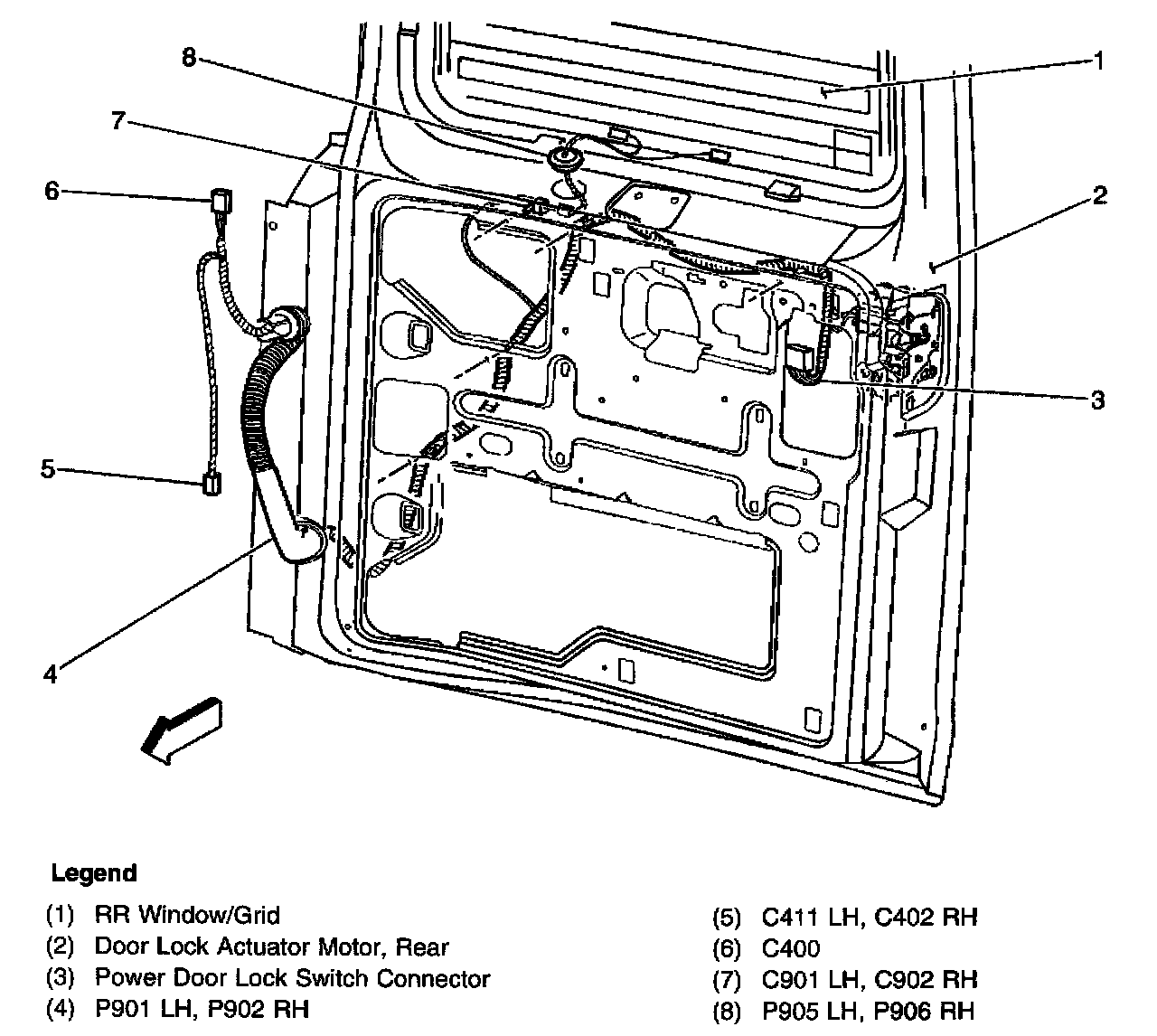 8
1
7
6
2
3
5
4

Legend

(1) RR Window/Grid
(2) Door Lock Actuator Motor, Rear
(3) Power Door Lock Switch Connector
(4) P901 LH, P902 RH

(5) C411 LH, C402 RH
(6) C400
(7) C901 LH, C902 RH
(8) P905 LH, P906 RH