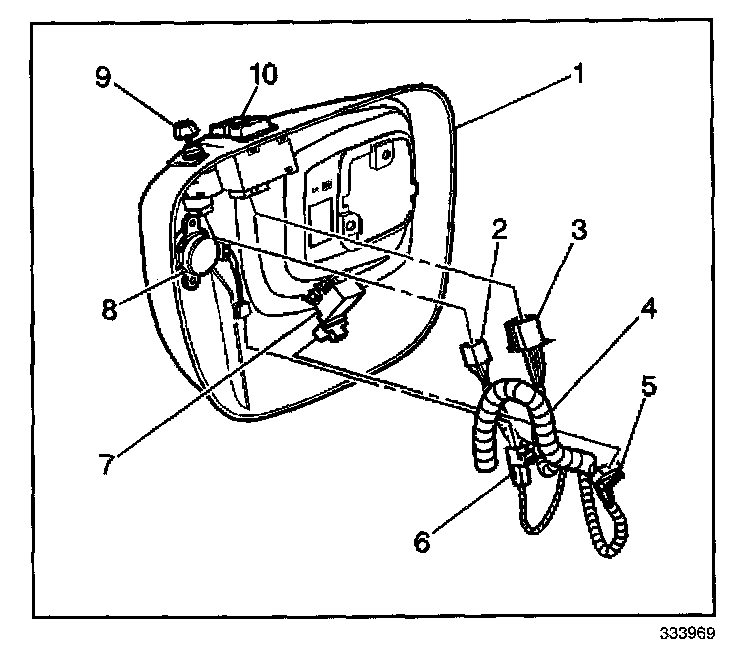 9
10
1
2
3
4
5
8
7
6
333969